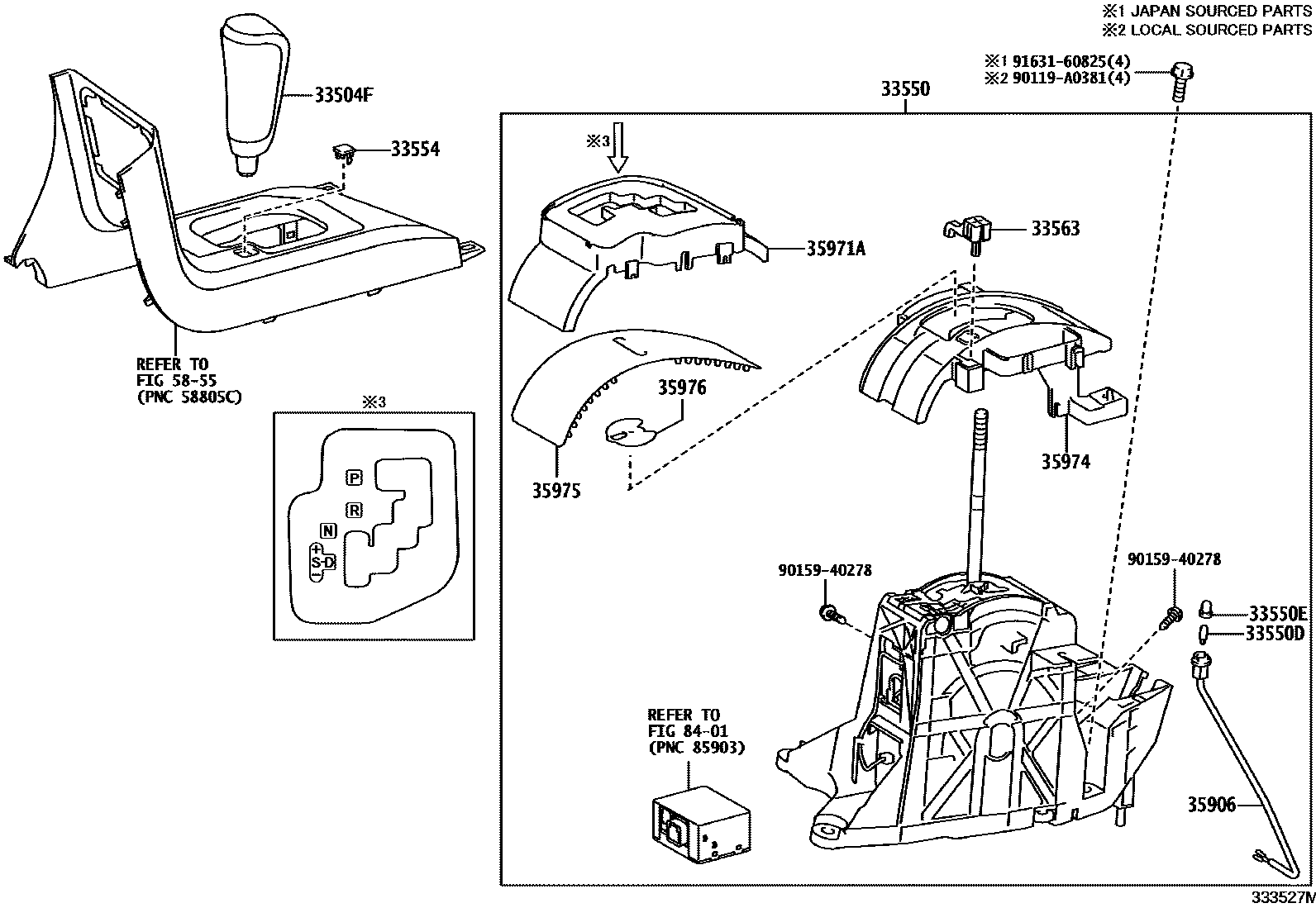 ※1 JAPAN SOURCED PARTS
※2 LOCAL SOURCED PARTS

※1 91631-60825(4)
※2 90119-A0381(4)

33504F

33554

33550

※3

35971A

33563

REFER TO
FIG 58-55
(PNC 58805C)

※3

P
R
N
+
S-D
−

35976

35975

35974

90159-40278

90159-40278

33550E

33550D

REFER TO
FIG 84-01
(PNC 85903)

35906

333527M