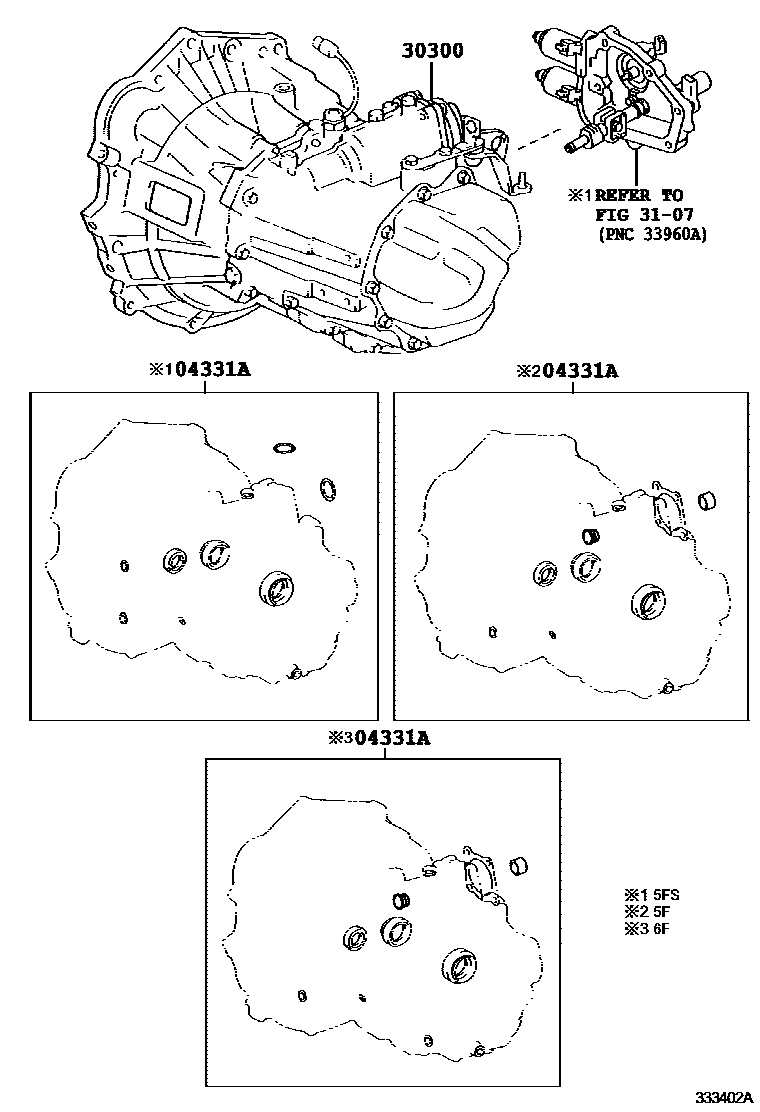 30300

※1 REFER TO
FIG 31-07
(PNC 33960A)

※1 04331A

※2 04331A

※3 04331A

※1 5FS
※2 5F
※3 6F

333402A