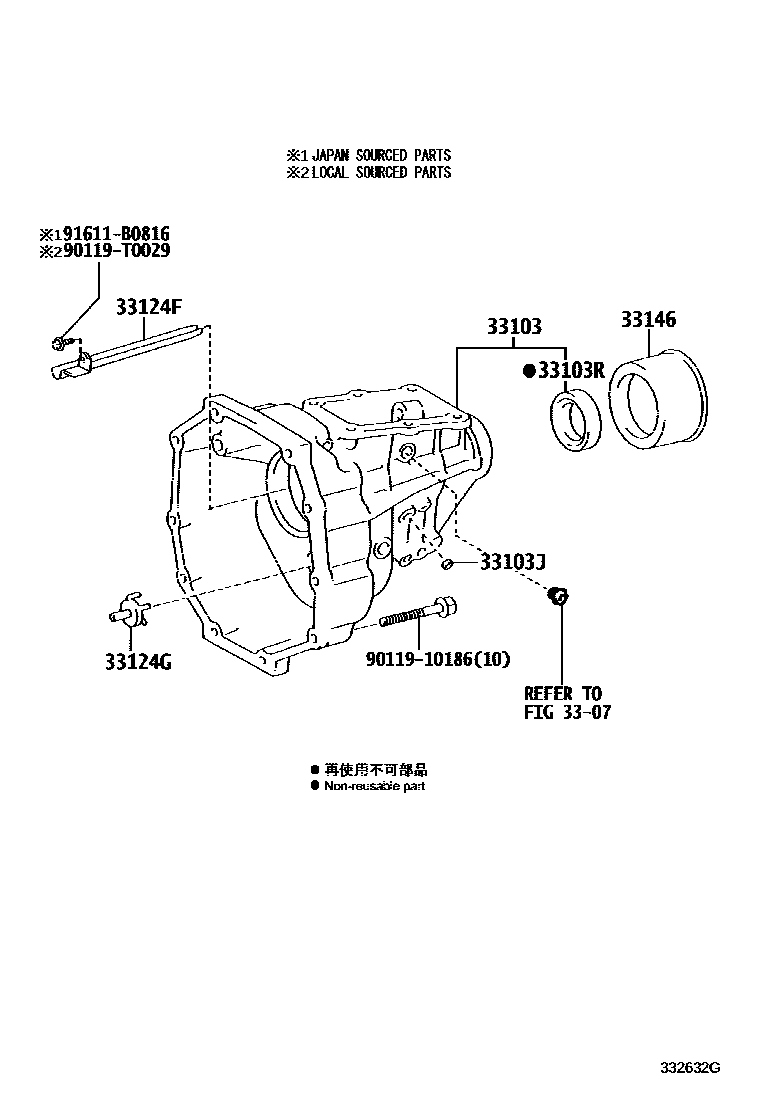 ※1 JAPAN SOURCED PARTS
※2 LOCAL SOURCED PARTS

※1 91611-B0816
※2 90119-T0029

33124F

33103

33146

●33103R

33103J

33124G

90119-10186(10)

REFER TO
FIG 33-07

● 再使用不可部品
● Non-reusable part

332632G