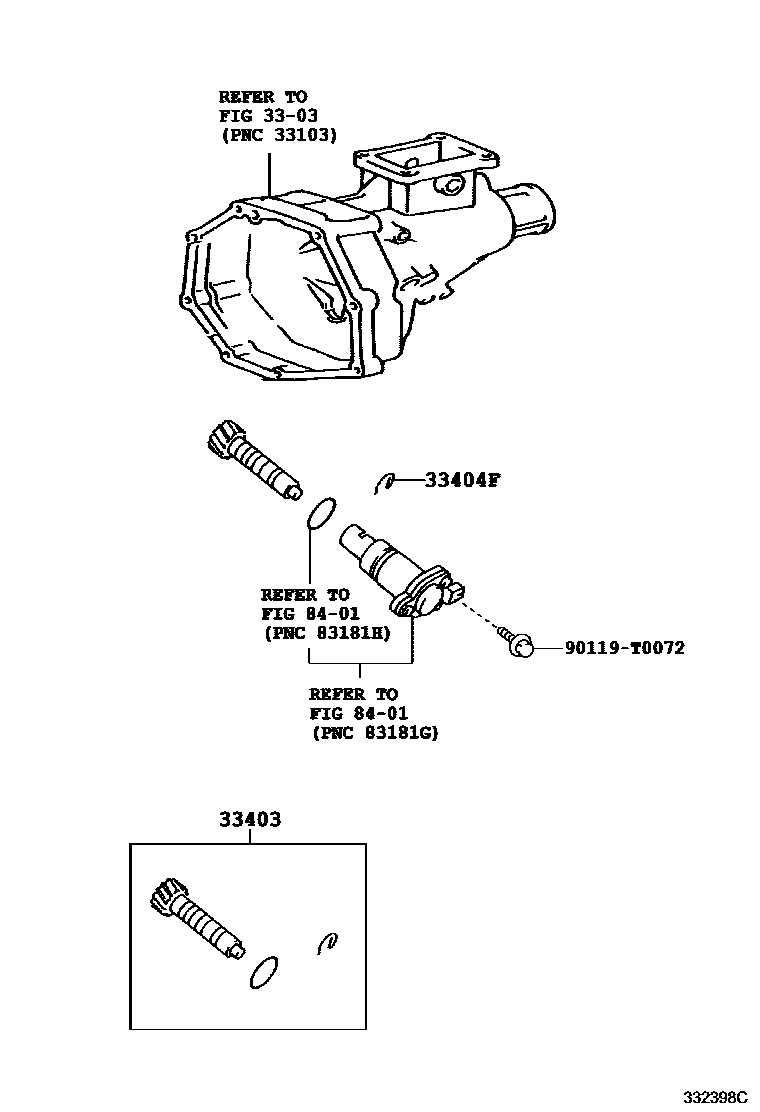 REFER TO
FIG 33-03
(PNC 33103)

33404F

REFER TO
FIG 84-01
(PNC 83181H)

90119-T0072

REFER TO
FIG 84-01
(PNC 83181G)

33403

332398C