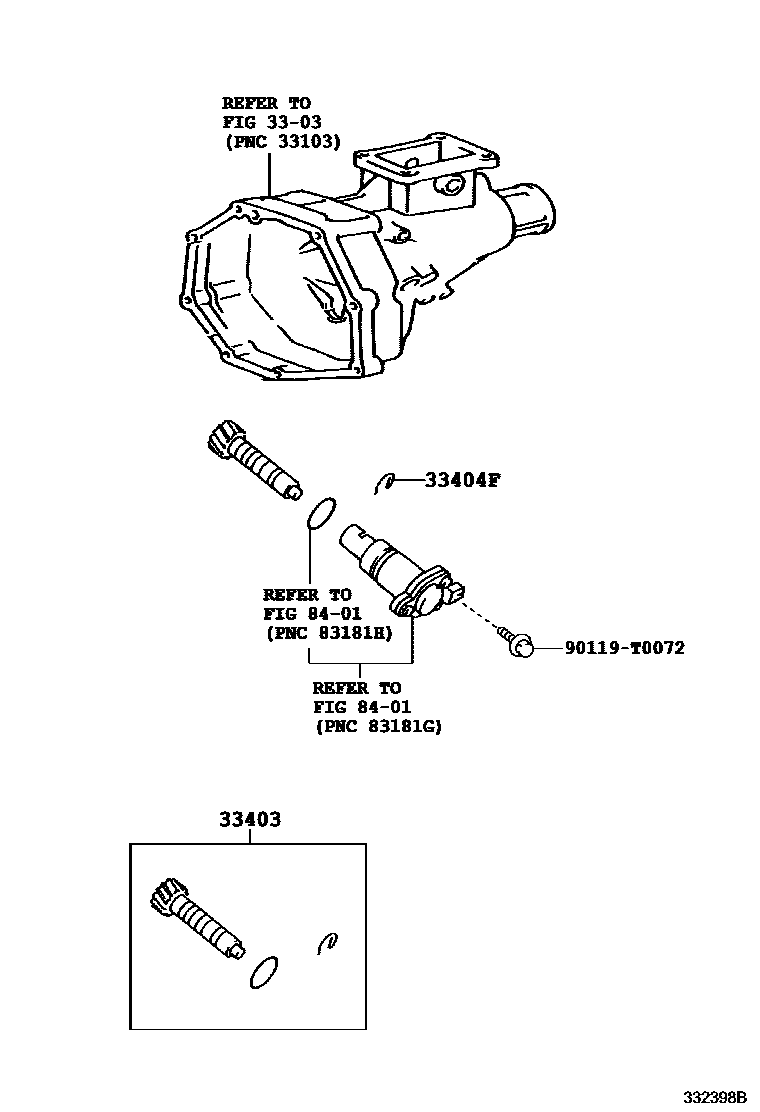 REFER TO
FIG 33-03
(PNC 33103)

33404F

REFER TO
FIG 84-01
(PNC 83181H)

90119-T0072

REFER TO
FIG 84-01
(PNC 83181G)

33403

332398B