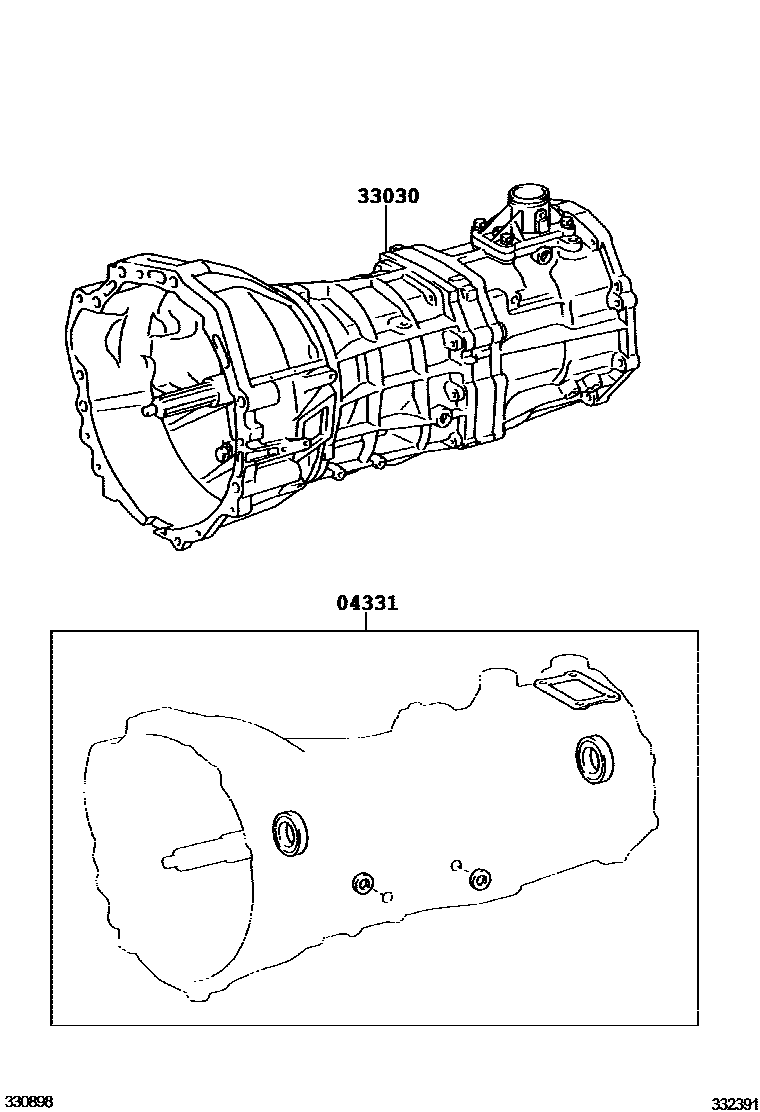 33030

04331

330898

332391