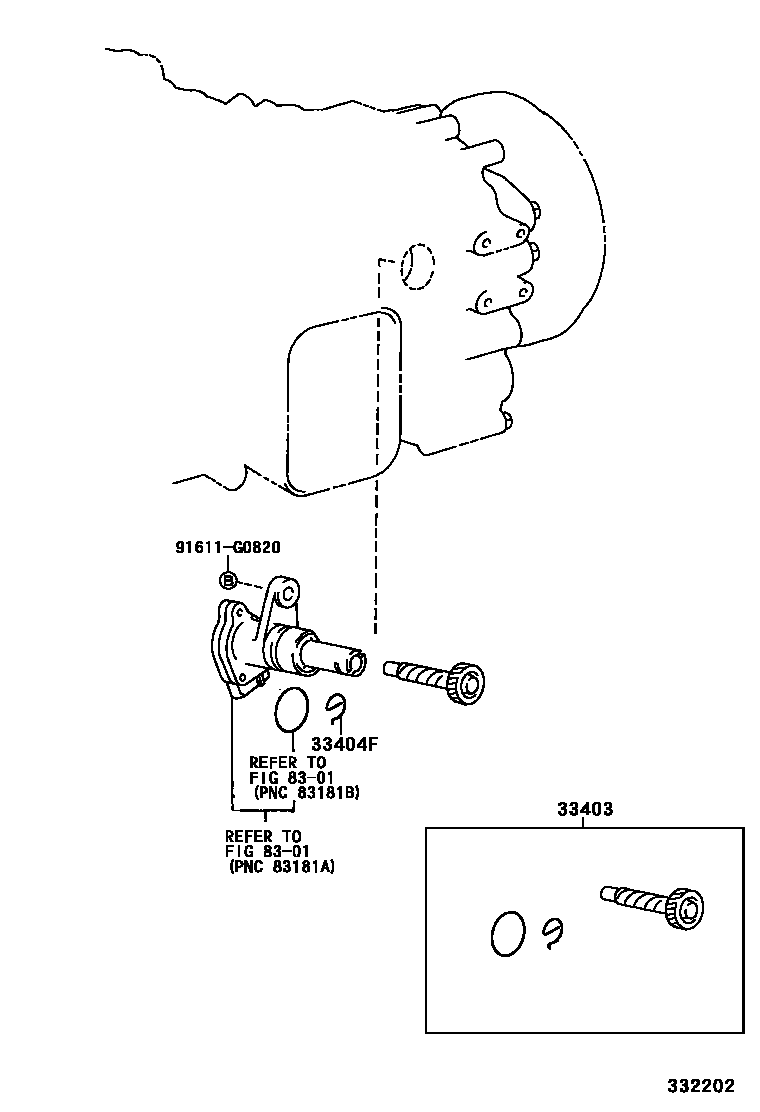 91611-G0820

B

33404F

REFER TO FIG 83-01 (PNC 83181B)

REFER TO FIG 83-01 (PNC 83181A)

33403

332202