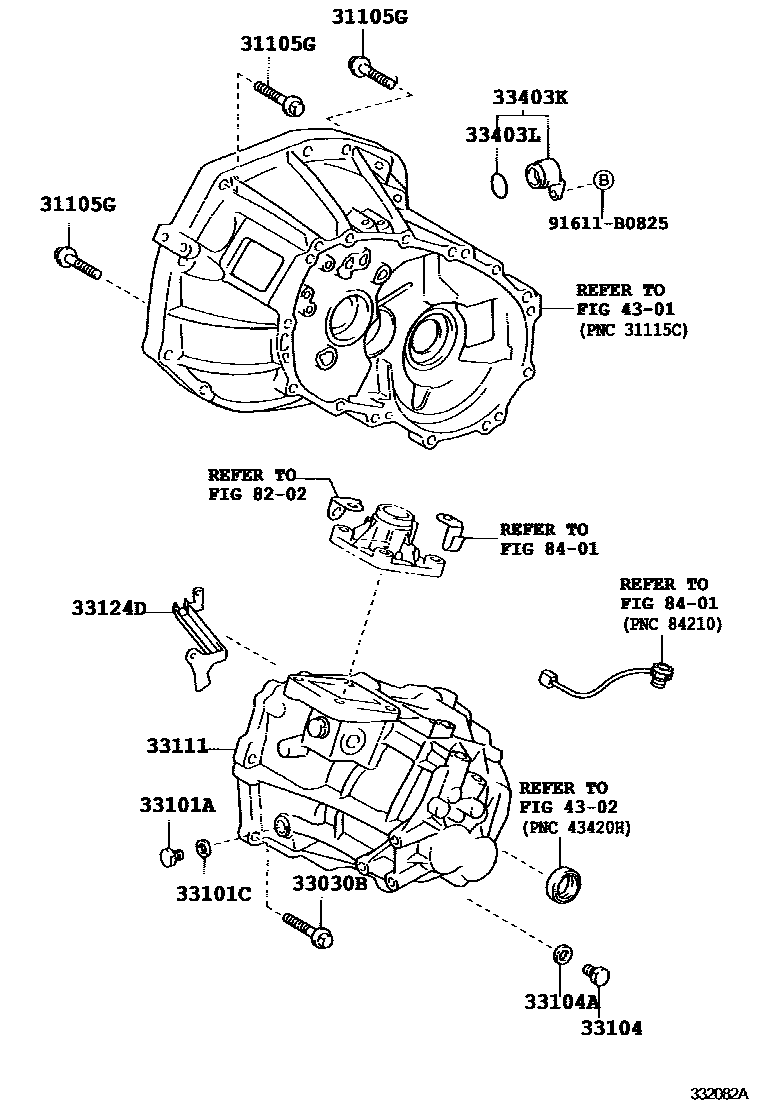 31105G
31105G
33403K
33403L
B
91611-B0825
31105G
REFER TO
FIG 43-01
(PNC 31115C)
REFER TO
FIG 82-02
REFER TO
FIG 84-01
REFER TO
FIG 84-01
(PNC 84210)
33124D
33111
REFER TO
FIG 43-02
(PNC 43420H)
33101A
33101C
33030B
33104A
33104
332082A