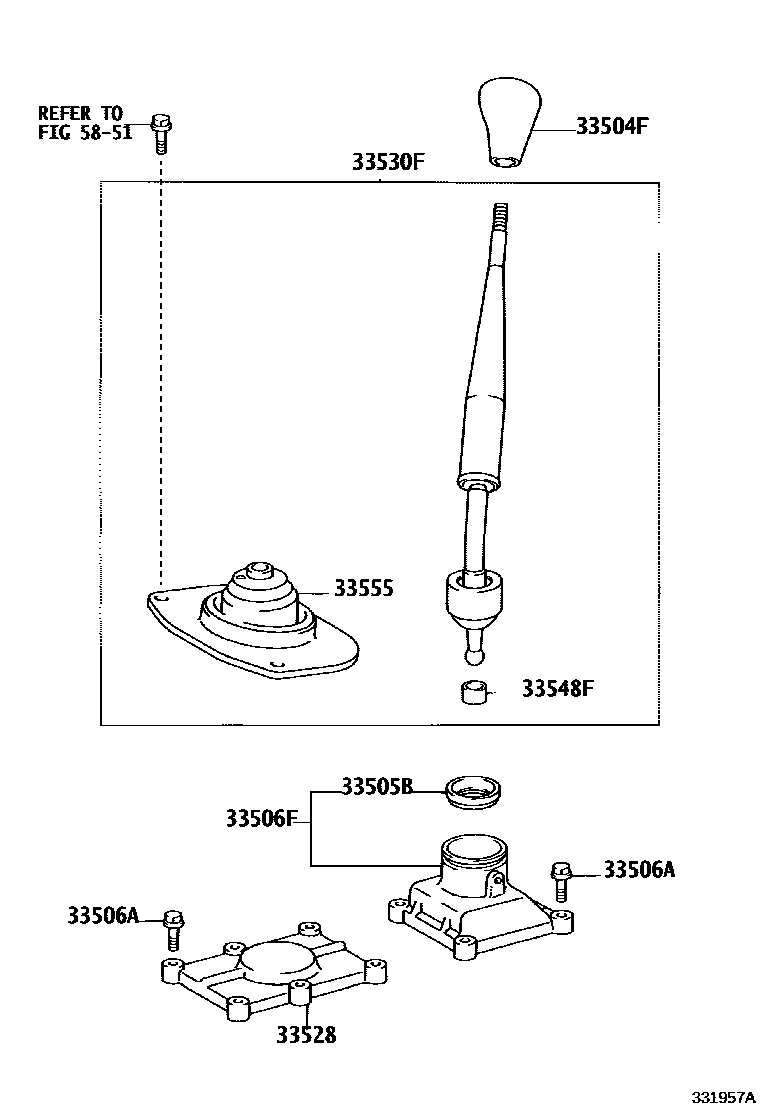 REFER TO
FIG 58-51

33504F

33530F

33555

33548F

33505B

33506F

33506A

33506A

33528

331957A