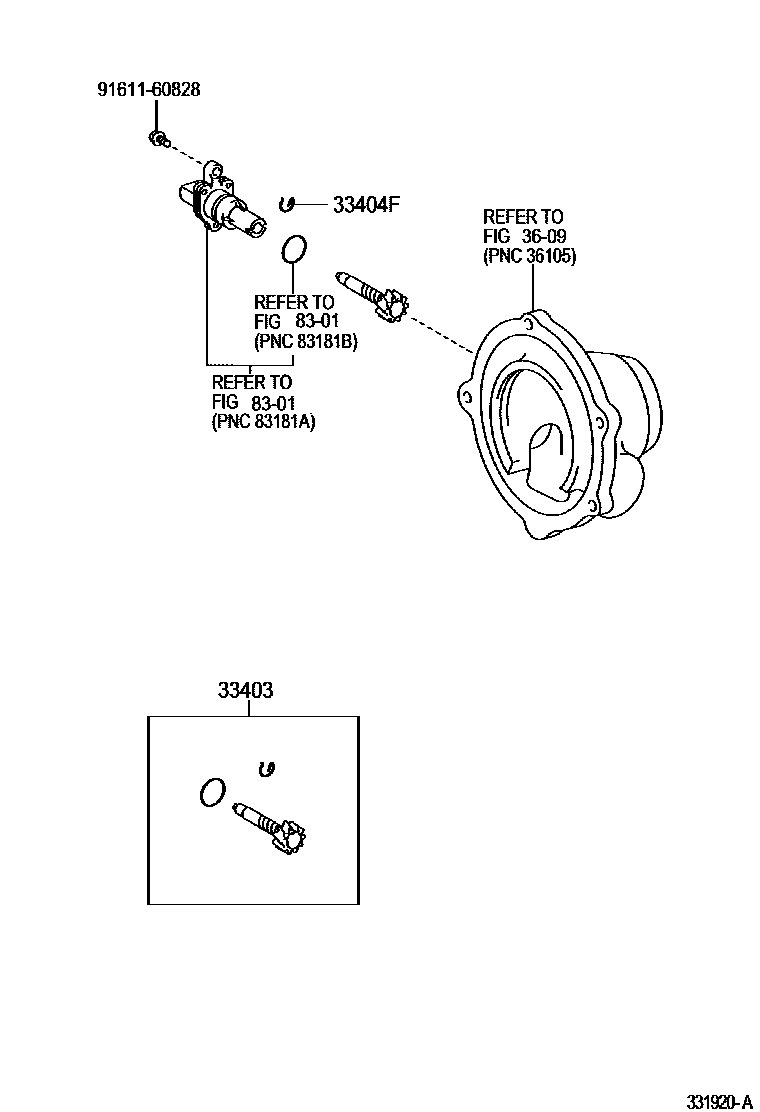 91611-60828

33404F

REFER TO
FIG 36-09
(PNC 36105)

REFER TO
FIG 83-01
(PNC 83181B)

REFER TO
FIG 83-01
(PNC 83181A)

33403

331920-A