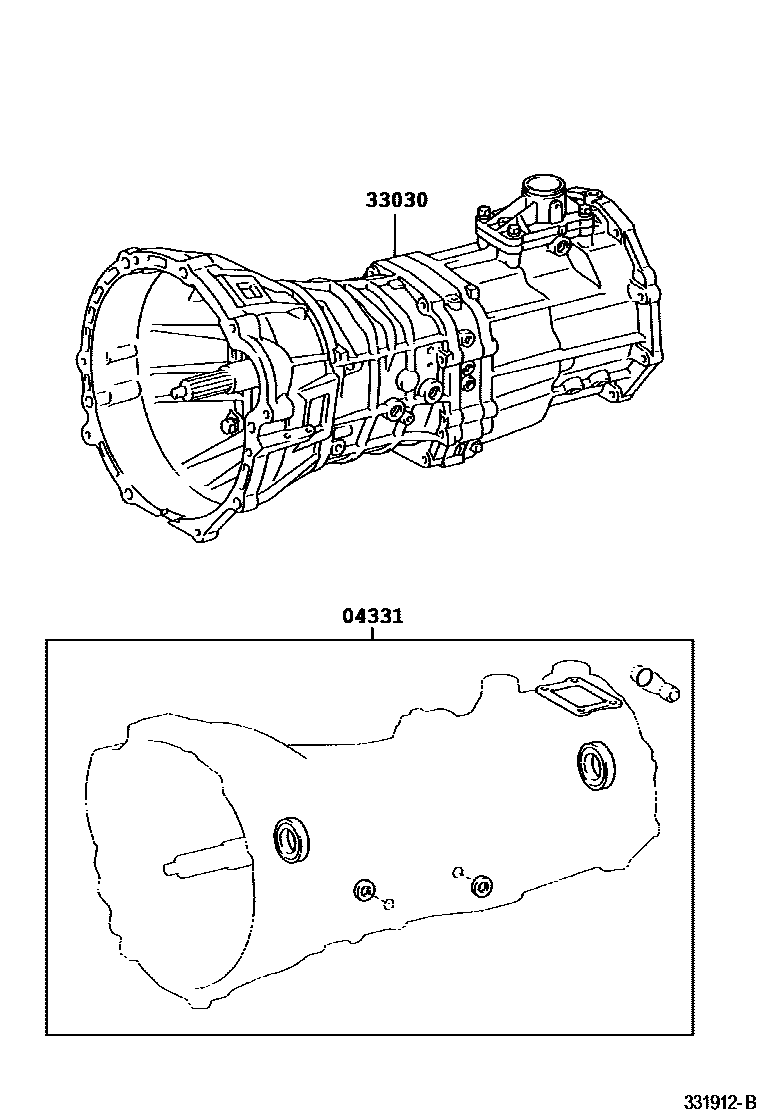 33030

04331

331912-B