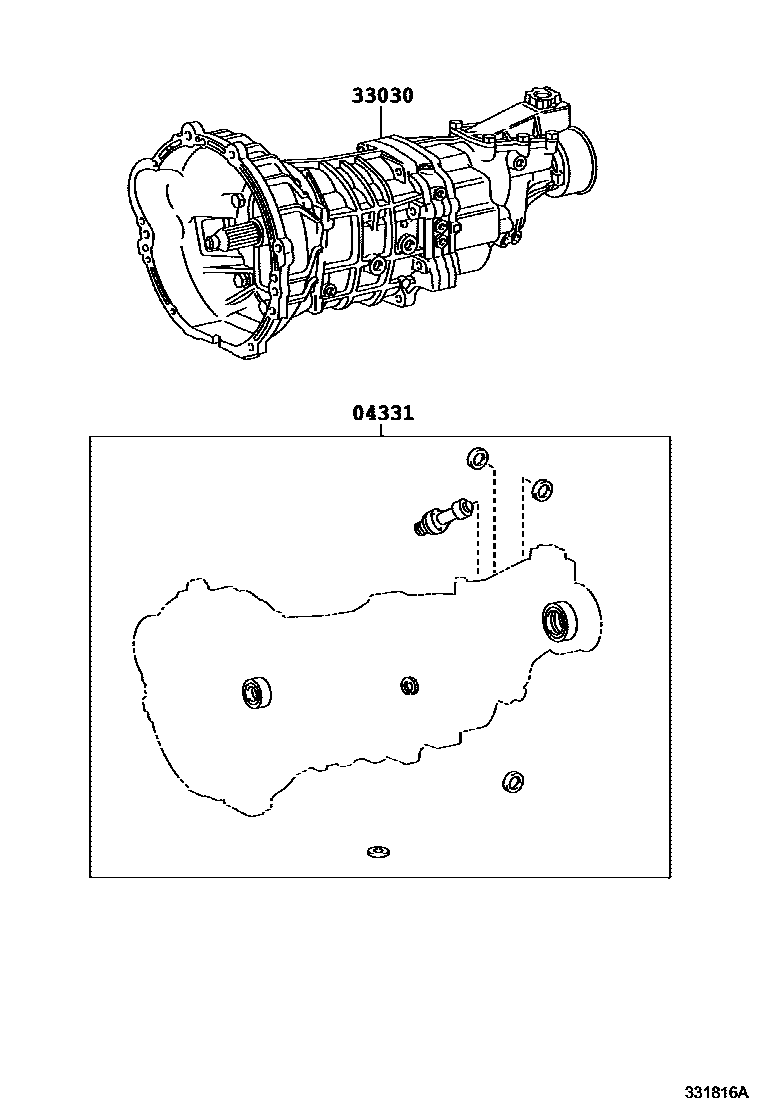 33030

04331

331816A