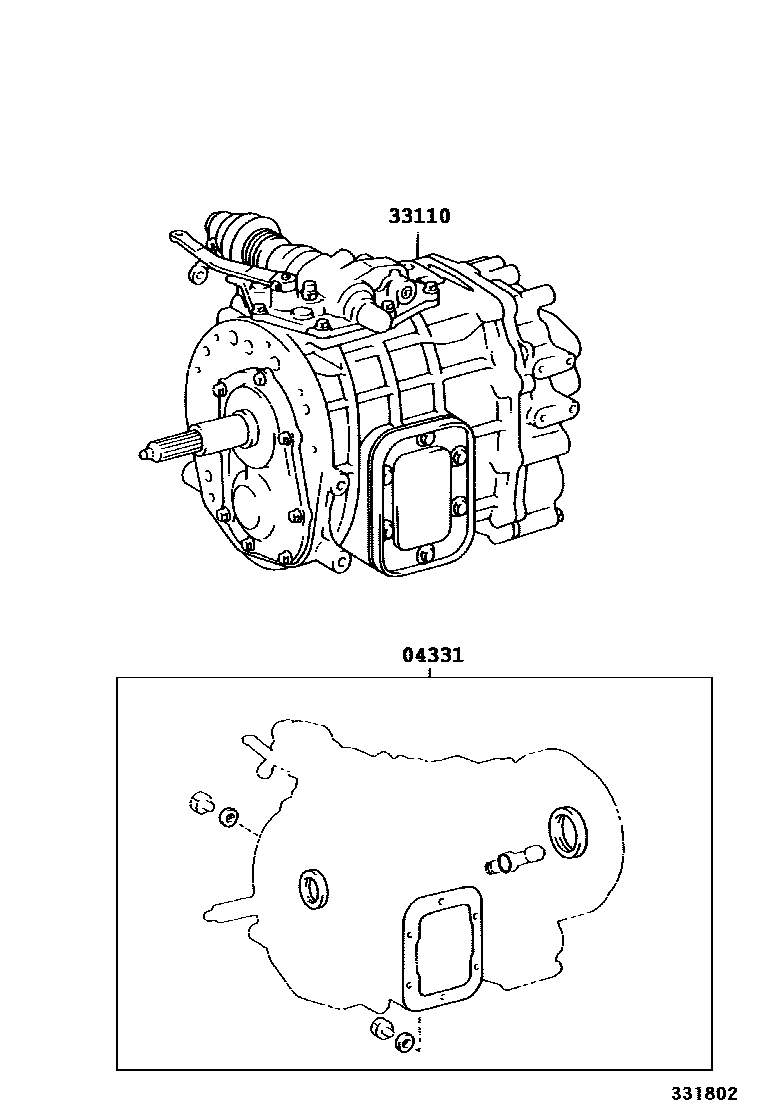 33110

04331

331802