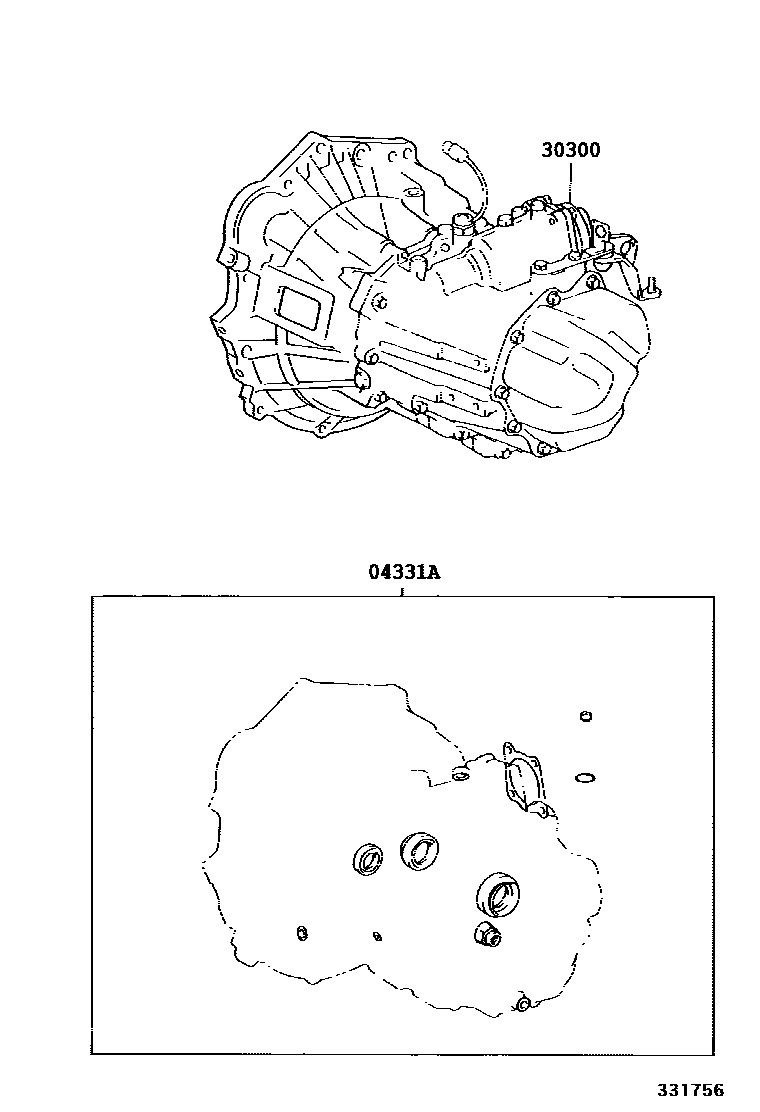 30300

04331A

331756