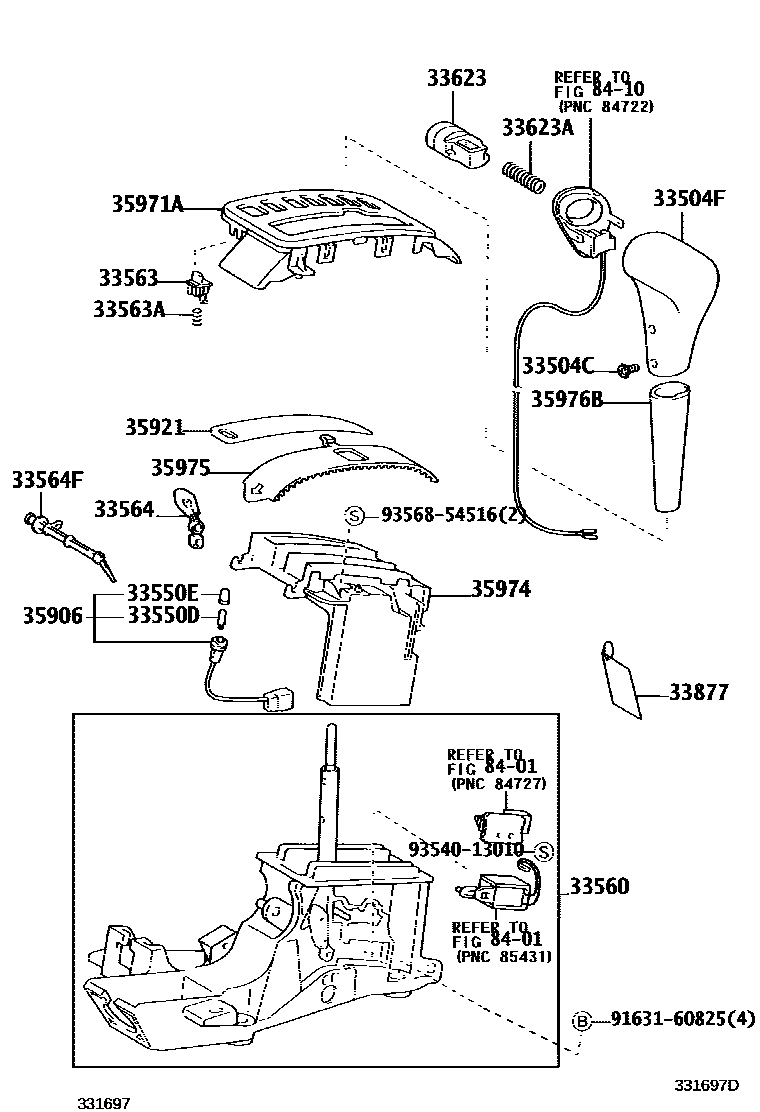 33623

REFER TO FIG 84-10 (PNC 84722)

33623A

35971A

33504F

33563

33563A

33504C

35976B

35921

35975

33564F

33564

Ⓢ 93568-54516(2)

33550E

35906

33550D

35974

33877

REFER TO FIG 84-01 (PNC 84727)

93540-13010 Ⓢ

33560

REFER TO FIG 84-01 (PNC 85431)

Ⓑ 91631-60825(4)

331697

331697D