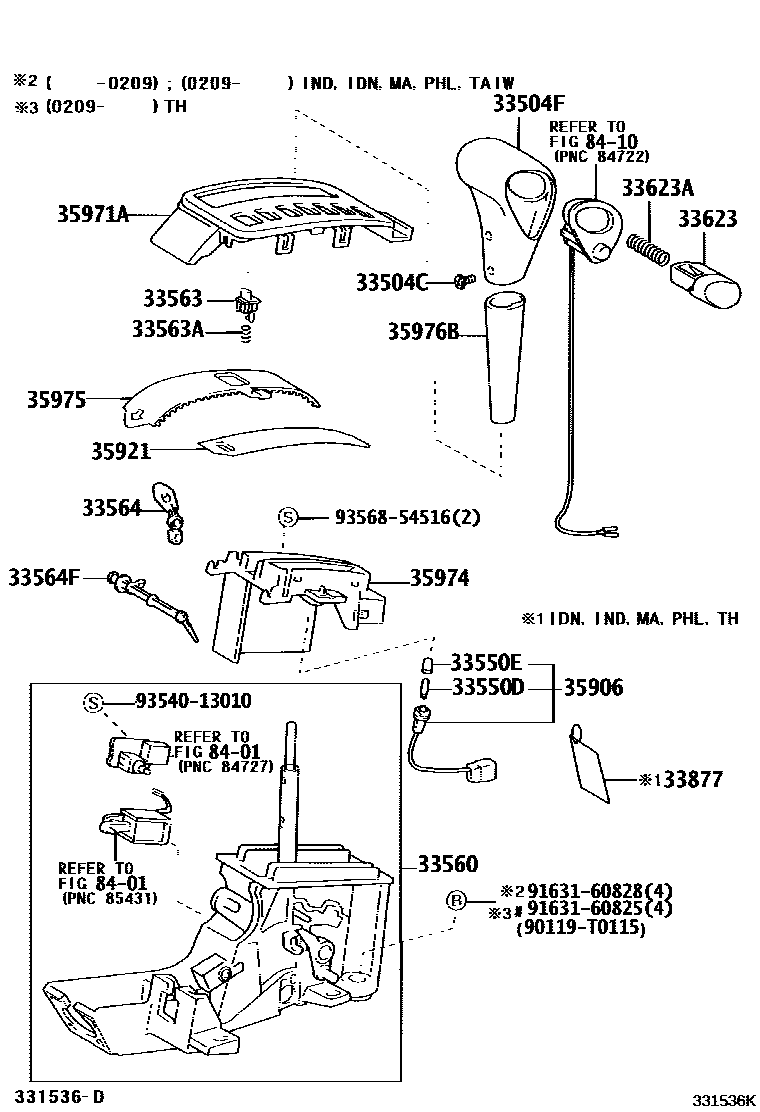 ※2 (      -0209) ; (0209-      ) IND, IDN, MA, PHL, TAIW
※3 (0209-      ) TH

33504F
REFER TO
FIG 84-10
(PNC 84722)
33623A
33623
35971A
33504C
33563
33563A
35976B
35975
35921
33564
S 93568-54516(2)
33564F
35974
※1 IDN, IND, MA, PHL, TH
33550E
33550D
35906
S 93540-13010
REFER TO
FIG 84-01
(PNC 84727)
※1 33877
REFER TO
FIG 84-01
(PNC 85431)
33560
B ※2 91631-60828(4)
※3 # 91631-60825(4)
(90119-T0115)

331536-D
331536K