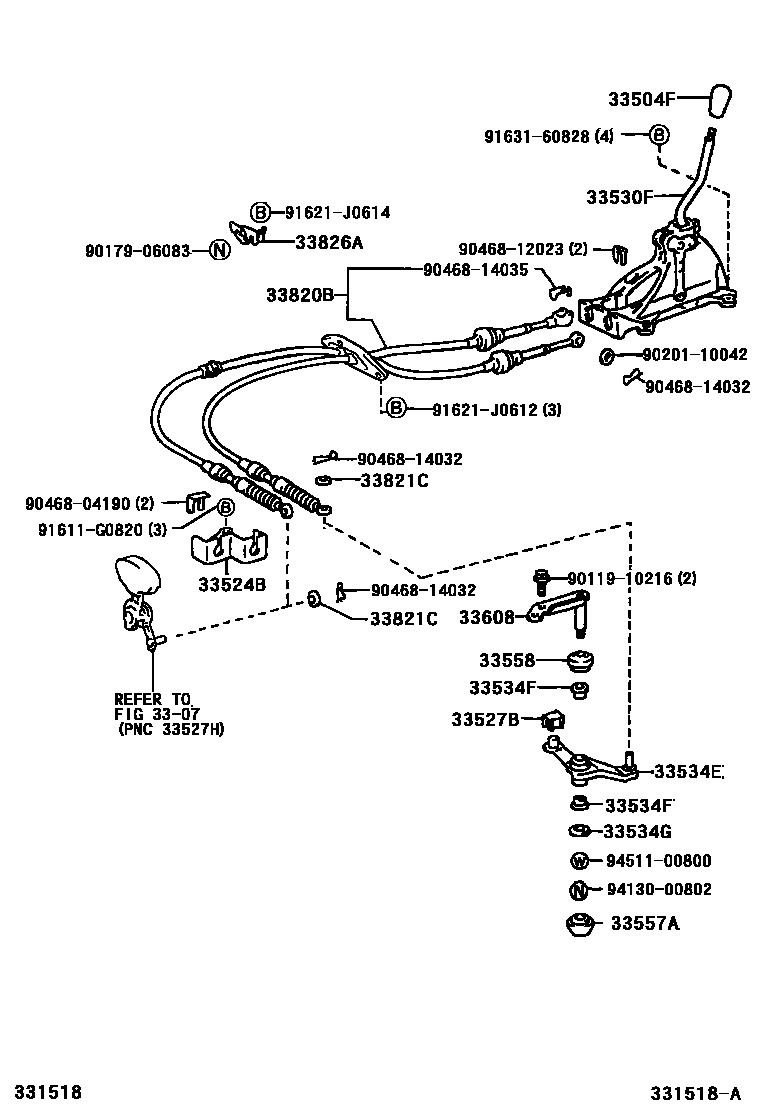 33504F
91631-60828 (4) B
33530F
B 91621-J0614
90179-06083 N
33826A
90468-12023 (2)
90468-14035
33820B
90201-10042
90468-14032
B 91621-J0612 (3)
90468-14032
33821C
90468-04190 (2)
91611-G0820 (3) B
33524B
90468-14032
33821C
90119-10216 (2)
33608
33558
33534F
33527B
33534E
33534F
33534G
W 94511-00800
N 94130-00802
33557A
REFER TO
FIG 33-07
(PNC 33527H)
331518
331518-A