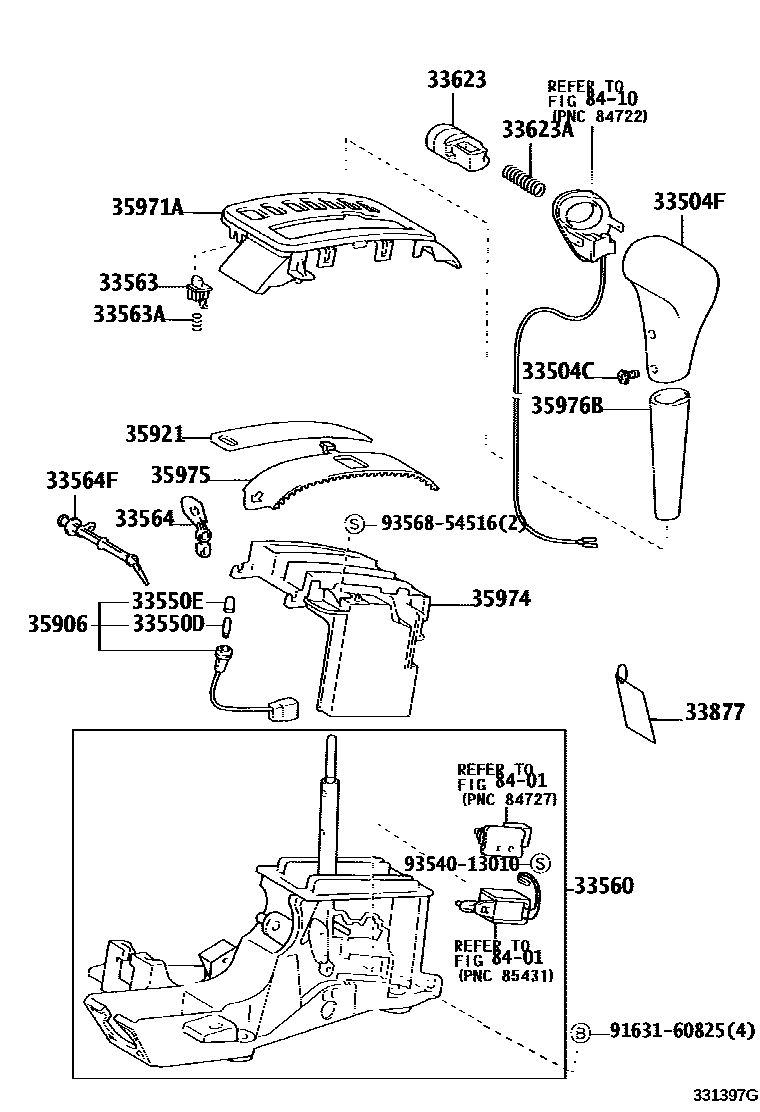 33623

REFER TO
FIG 84-10
(PNC 84722)

33623A

35971A

33504F

33563

33563A

33504C

35976B

35921

35975

33564F

33564

Ⓢ 93568-54516(2)

35906

33550E

33550D

35974

33877

REFER TO
FIG 84-01
(PNC 84727)

93540-13010 Ⓢ

33560

REFER TO
FIG 84-01
(PNC 85431)

Ⓑ 91631-60825(4)

331397G