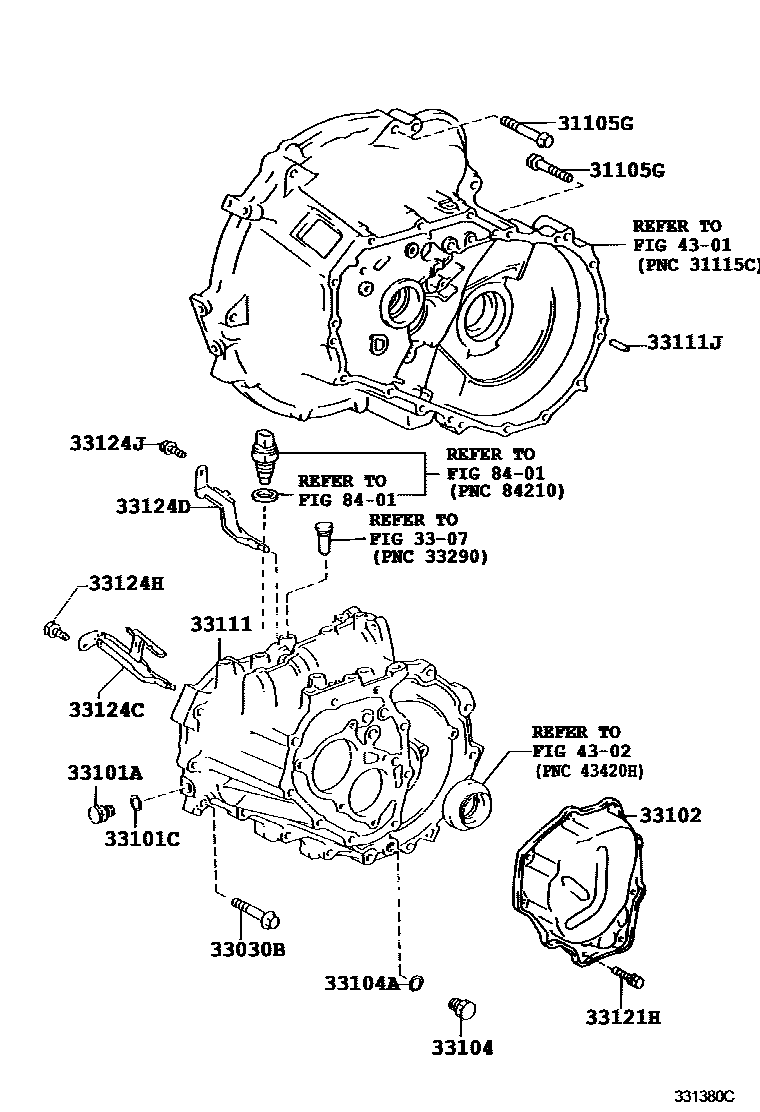 31105G
31105G
REFER TO
FIG 43-01
(PNC 31115C)
33111J
33124J
REFER TO
FIG 84-01
(PNC 84210)
REFER TO
FIG 84-01
33124D
REFER TO
FIG 33-07
(PNC 33290)
33124H
33111
33124C
REFER TO
FIG 43-02
(PNC 43420H)
33101A
33101C
33102
33030B
33104A
33121H
33104
331380C