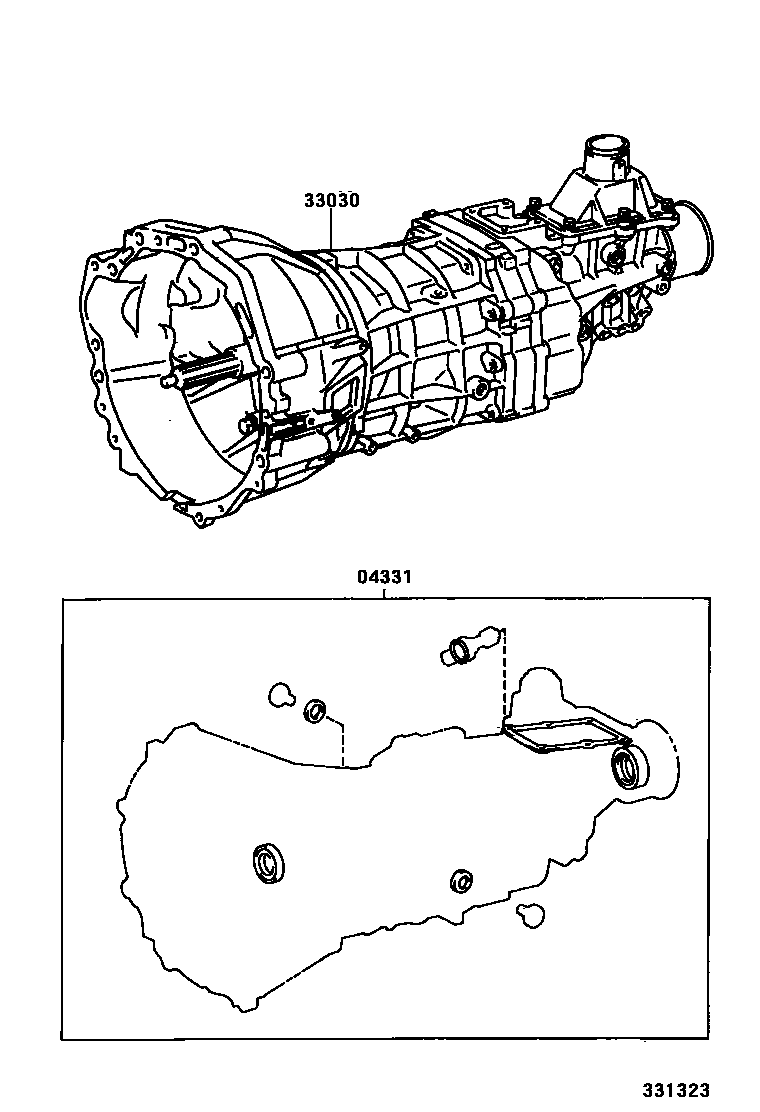 33030

04331

331323