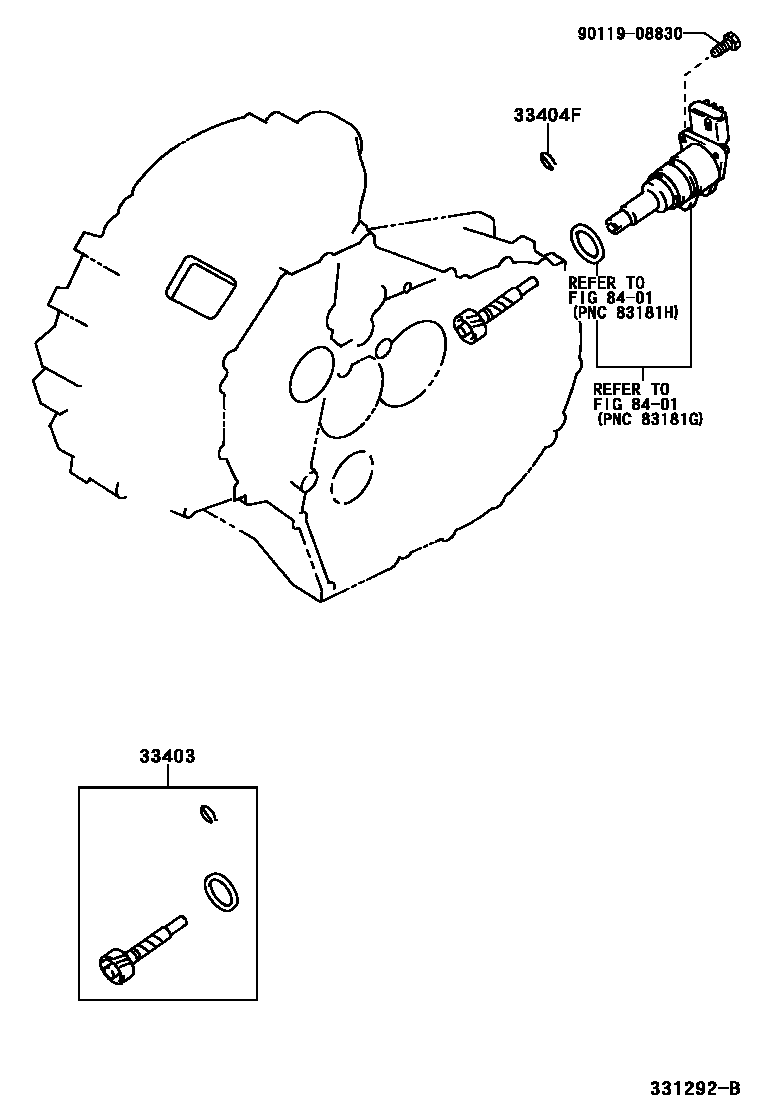 90119-08830

33404F

REFER TO
FIG 84-01
(PNC 83181H)

REFER TO
FIG 84-01
(PNC 83181G)

33403

331292-B