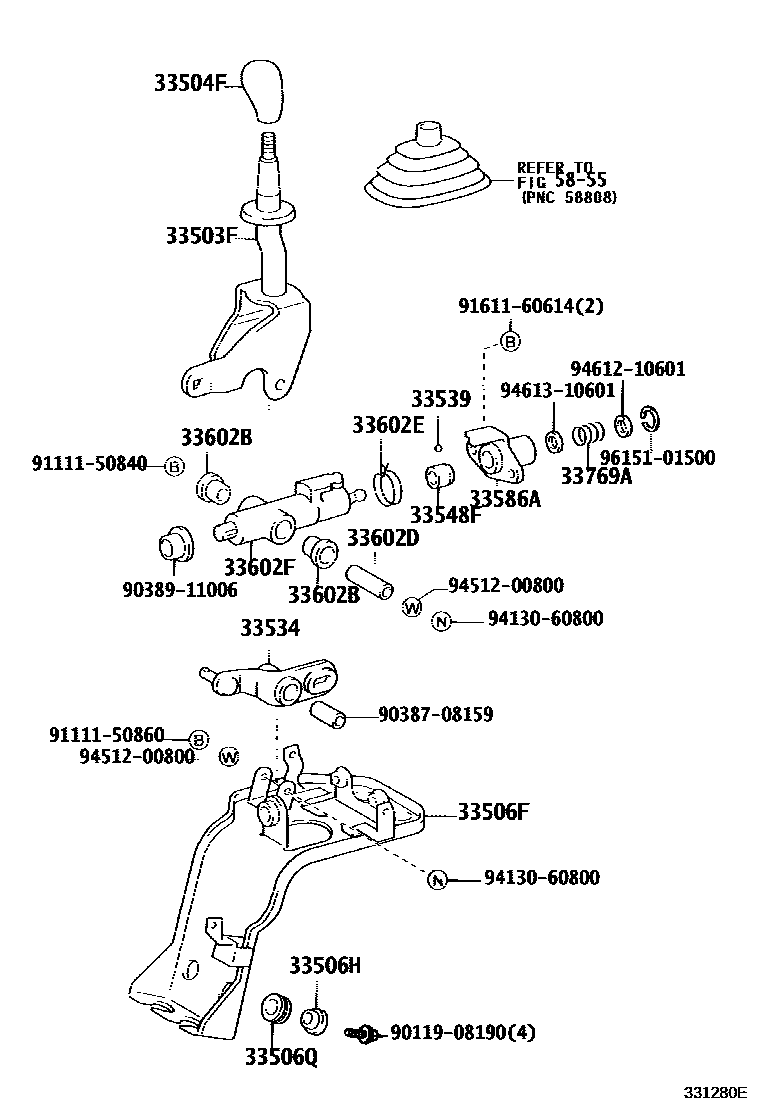 33504F

REFER TO FIG 58-55 (PNC 58808)

33503F

91611-60614(2)
B

94612-10601
94613-10601
33539
33602B
33602E
91111-50840 B
96151-01500
33769A
33586A
33548F
33602D
33602F
90389-11006
33602B
94512-00800
W
N 94130-60800

33534

90387-08159
91111-50860 B
94512-00800 W

33506F

N 94130-60800

33506H

90119-08190(4)
33506Q

331280E