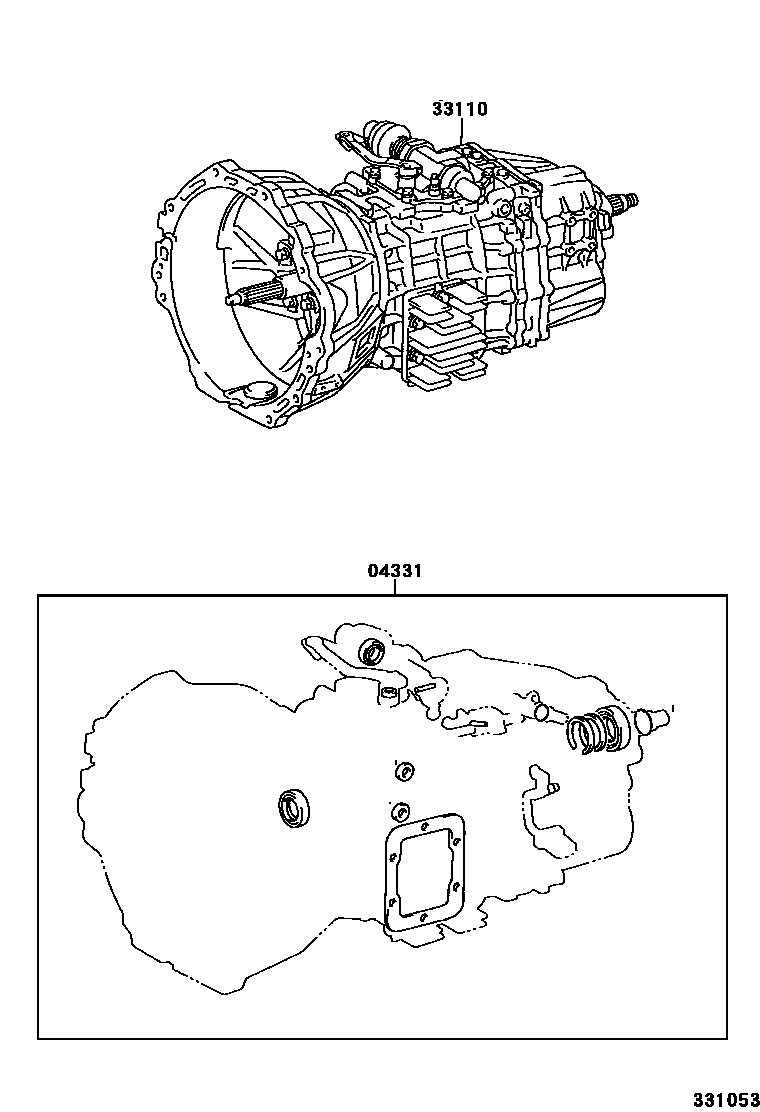 33110

04331

331053