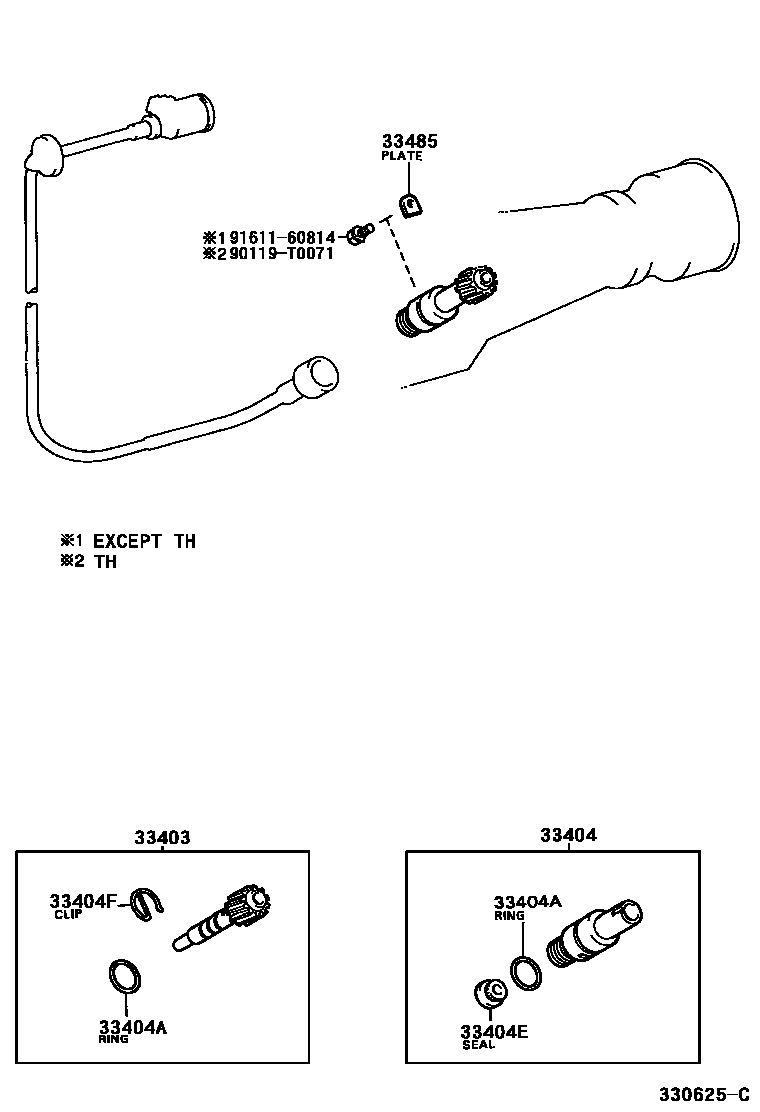 33485
PLATE

※1 91611-60814
※2 90119-T0071

※1 EXCEPT TH
※2 TH

33403

33404F
CLIP

33404A
RING

33404

33404A
RING

33404E
SEAL

330625-C