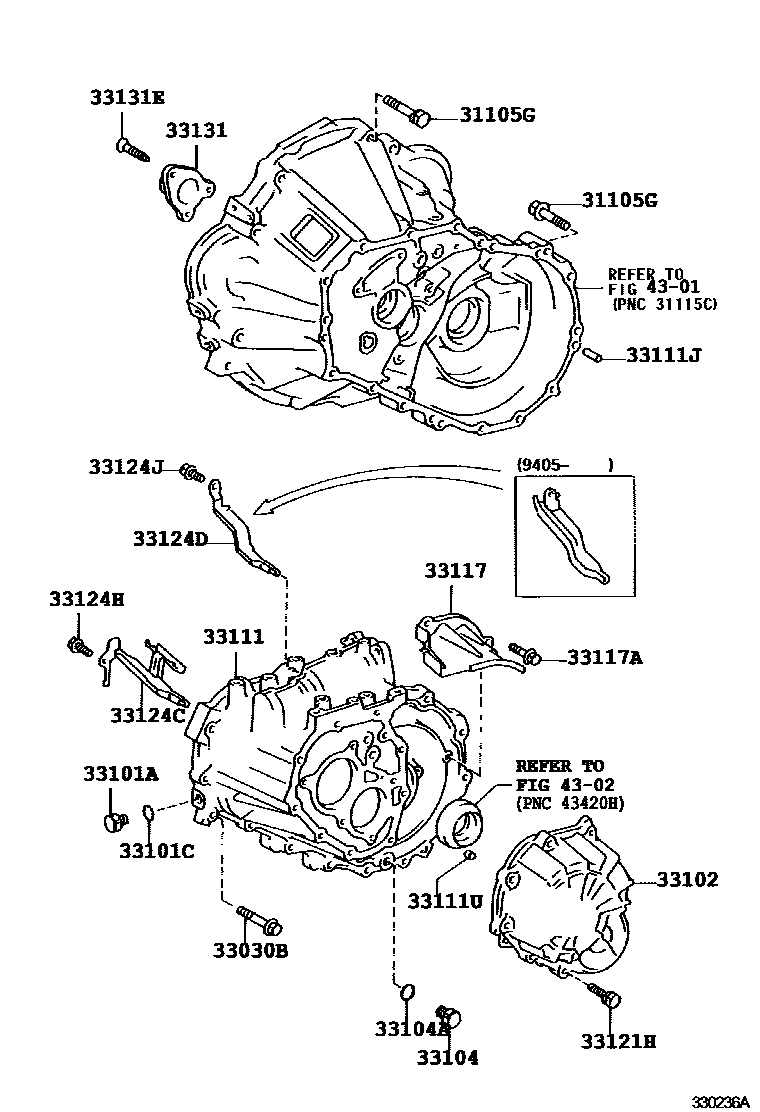 33131E
33131
31105G
31105G
REFER TO
FIG 43-01
(PNC 31115C)
33111J
33124J
(9405- )
33124D
33117
33124H
33111
33117A
33124C
33101A
REFER TO
FIG 43-02
(PNC 43420H)
33101C
33111U
33102
33030B
33104A
33104
33121H
330236A