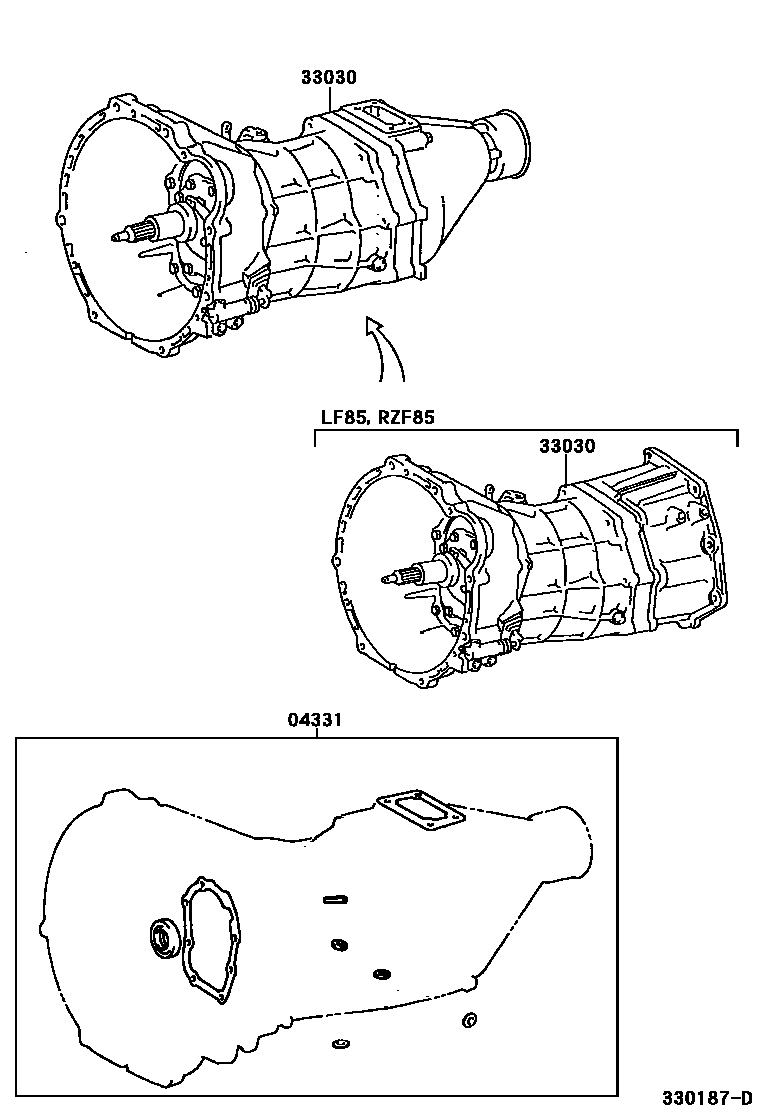 33030

LF85, RZF85

33030

04331

330187-D