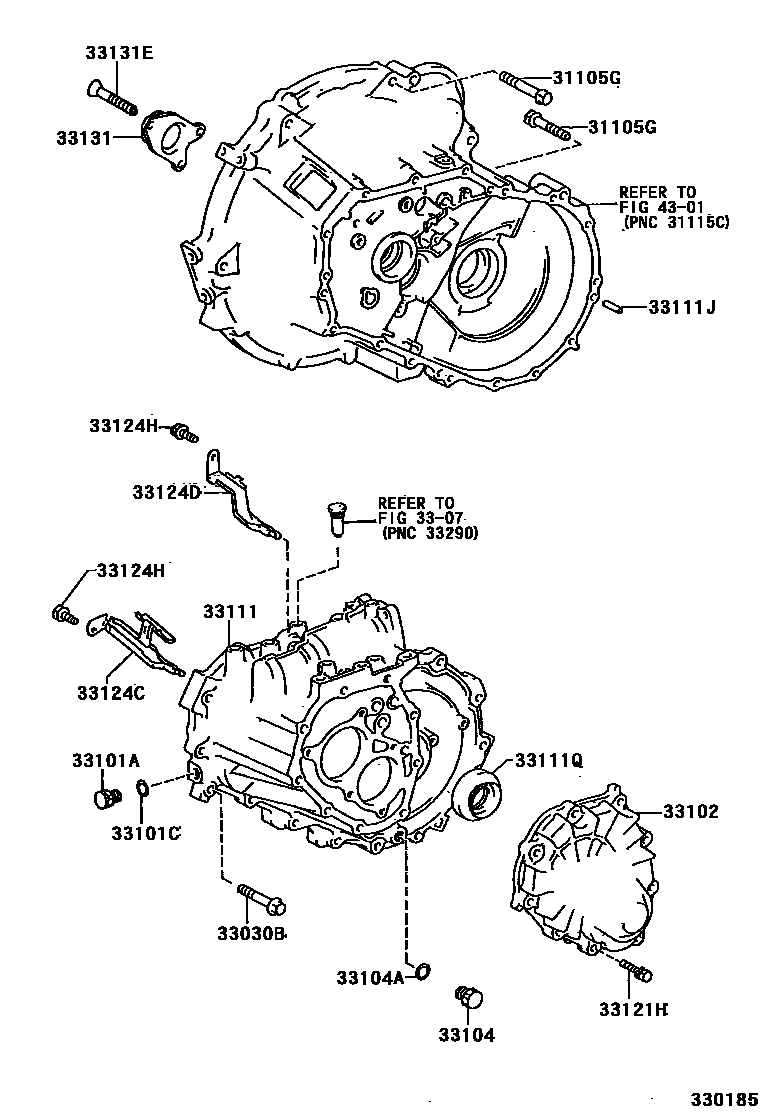 33131E
33131
31105G
31105G
REFER TO
FIG 43-01
(PNC 31115C)
33111J
33124H
33124D
REFER TO
FIG 33-07
(PNC 33290)
33124H
33111
33124C
33101A
33101C
33111Q
33102
33030B
33104A
33104
33121H
330185