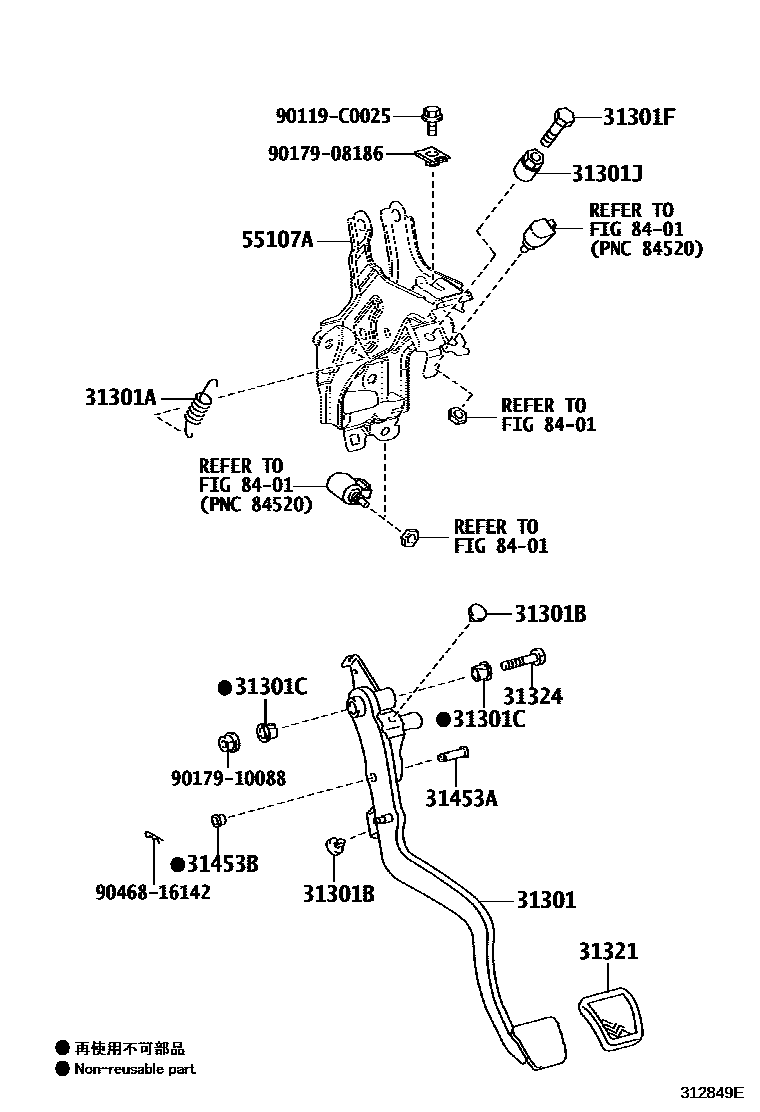 90119-C0025
31301F
90179-08186
31301J
55107A
REFER TO FIG 84-01 (PNC 84520)
31301A
REFER TO FIG 84-01
REFER TO FIG 84-01 (PNC 84520)
REFER TO FIG 84-01
31301B
●31301C
31324
●31301C
90179-10088
31453A
●31453B
90468-16142
31301B
31301
31321
● 再使用不可部品
● Non-reusable part
312849E