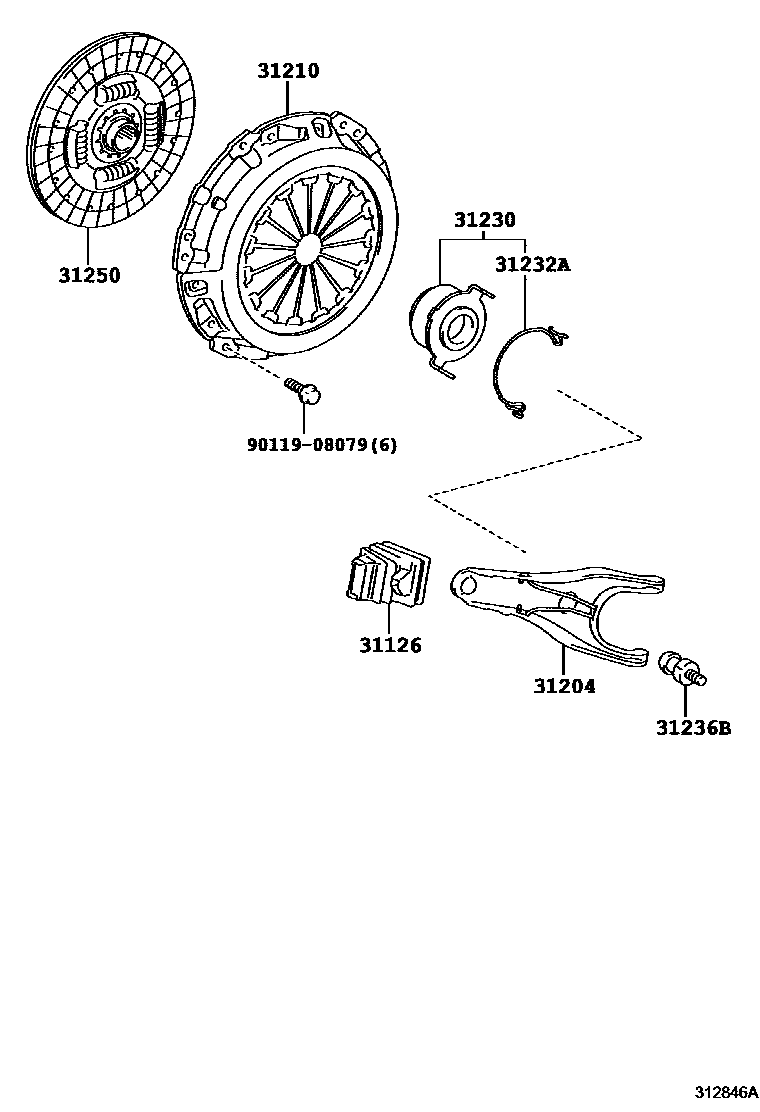 31210

31250

31230

31232A

90119-08079(6)

31126

31204

31236B

312846A