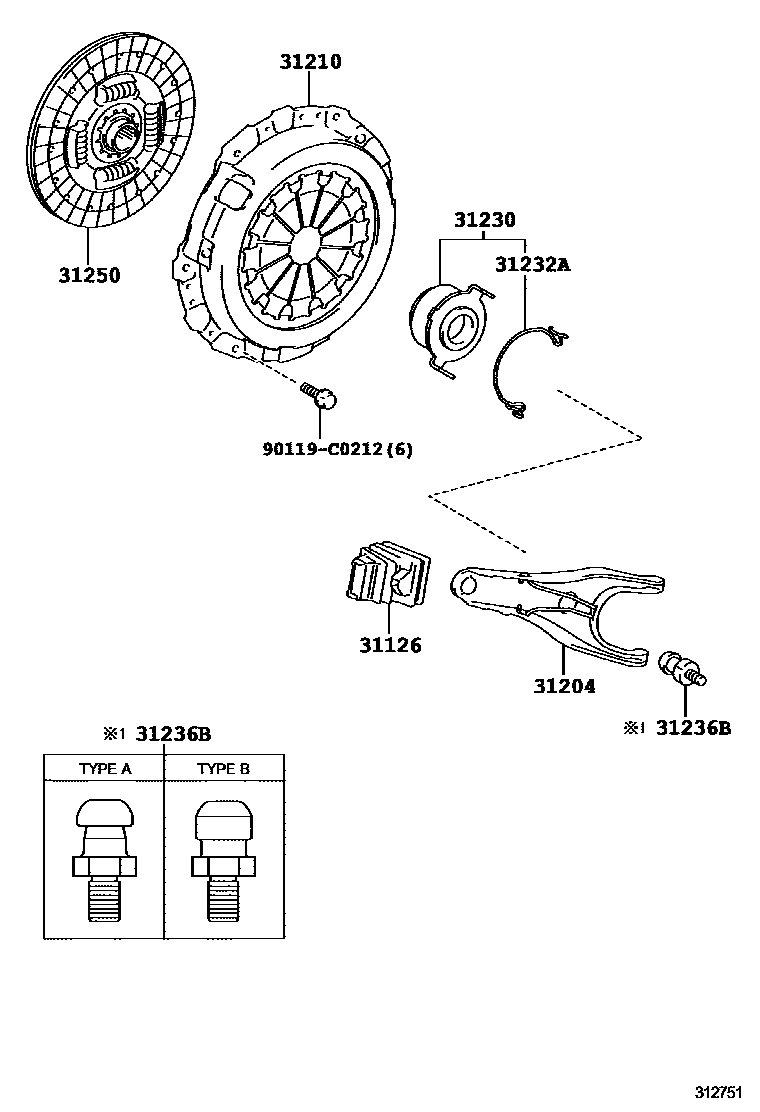 31210

31250

31230

31232A

90119-C0212(6)

31126

31204

※1 31236B

※1 31236B

| TYPE A | TYPE B |
|---|---|

312751