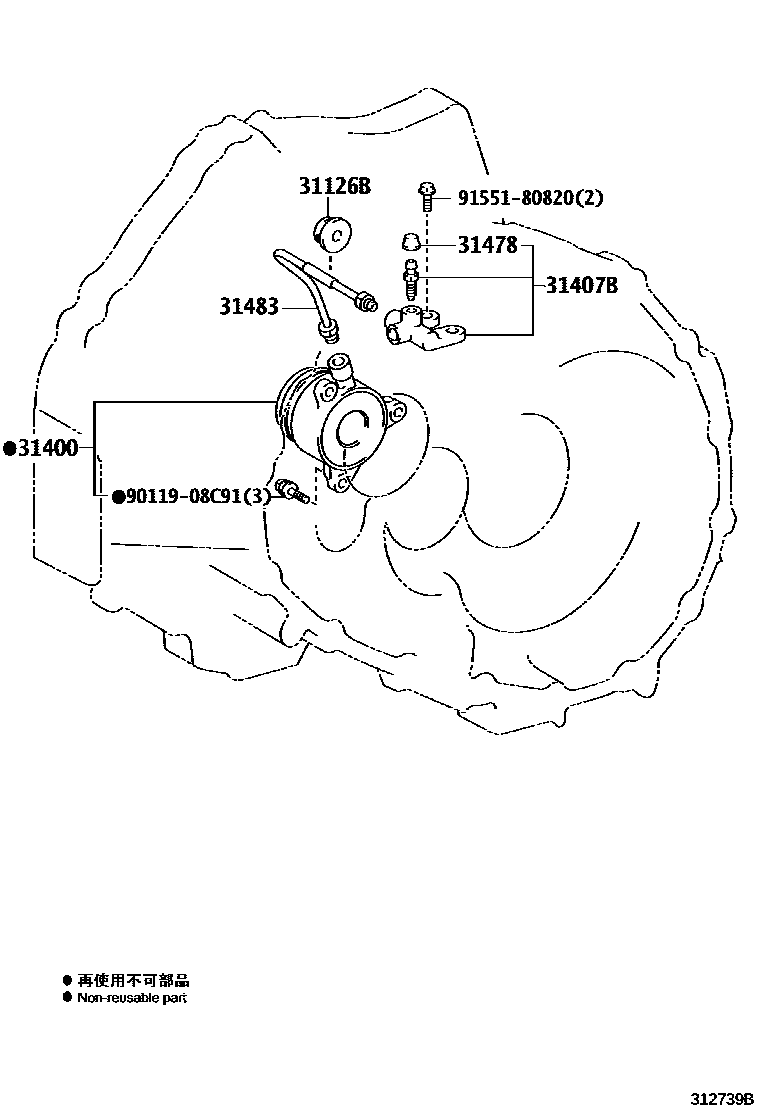 31126B
91551-80820(2)
31478
31407B
31483
●31400
●90119-08C91(3)

● 再使用不可部品
● Non-reusable part

312739B