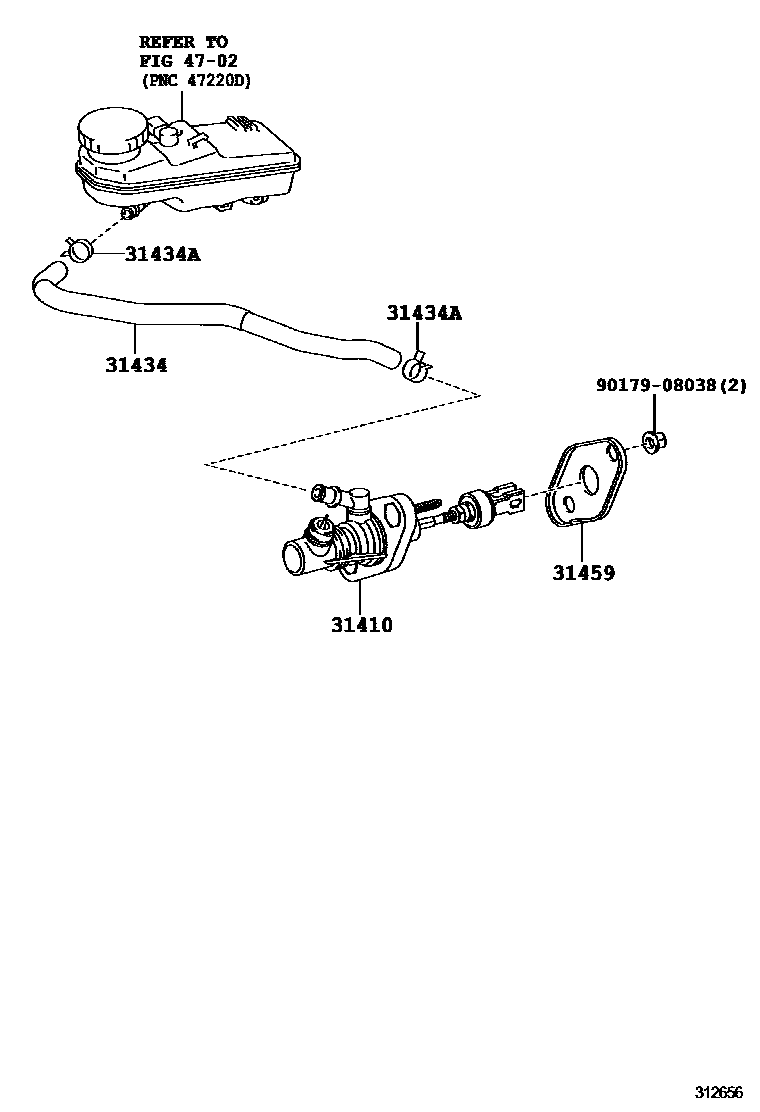 REFER TO
FIG 47-02
(PNC 47220D)

31434A

31434

31434A

90179-08038(2)

31459

31410

312656