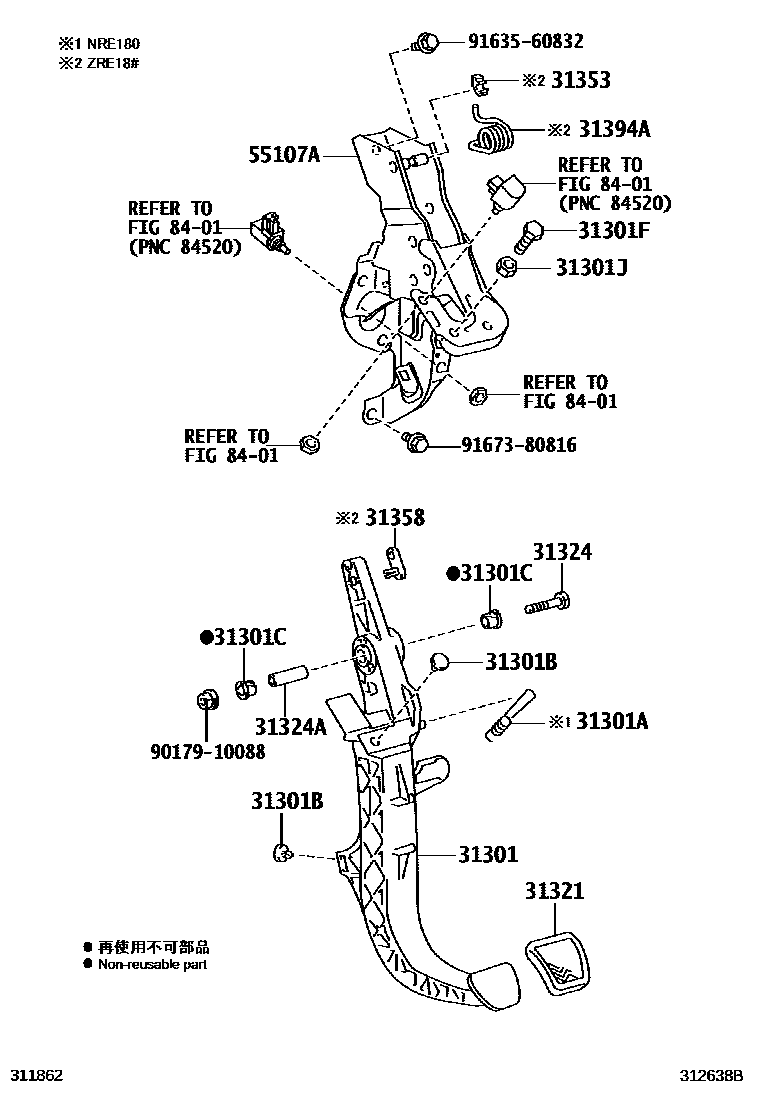 ※1 NRE180
※2 ZRE18#

91635-60832
※2 31353
※2 31394A
55107A
REFER TO FIG 84-01 (PNC 84520)
REFER TO FIG 84-01 (PNC 84520)
31301F
31301J
REFER TO FIG 84-01
REFER TO FIG 84-01
91673-80816

※2 31358
31324
●31301C
●31301C
31301B
31324A
※1 31301A
90179-10088
31301B
31301
31321

● 再使用不可部品
● Non-reusable part

311862
312638B