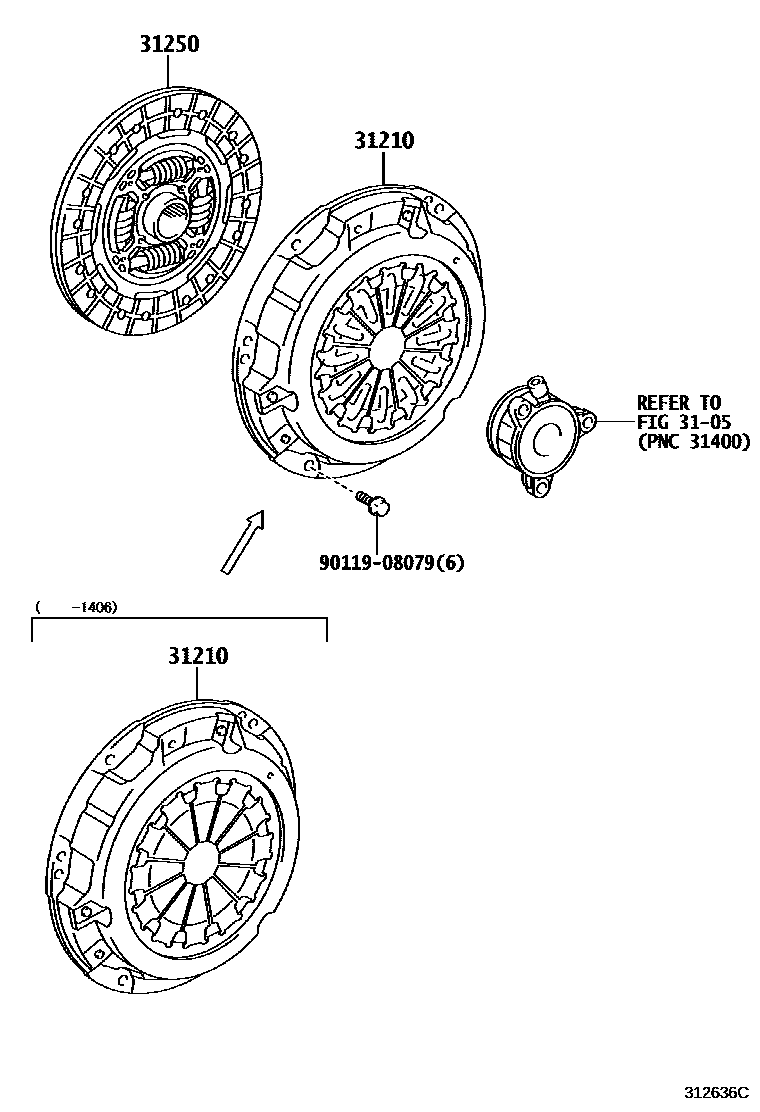 31250

31210

REFER TO
FIG 31-05
(PNC 31400)

90119-08079(6)

( -1406)

31210

312636C