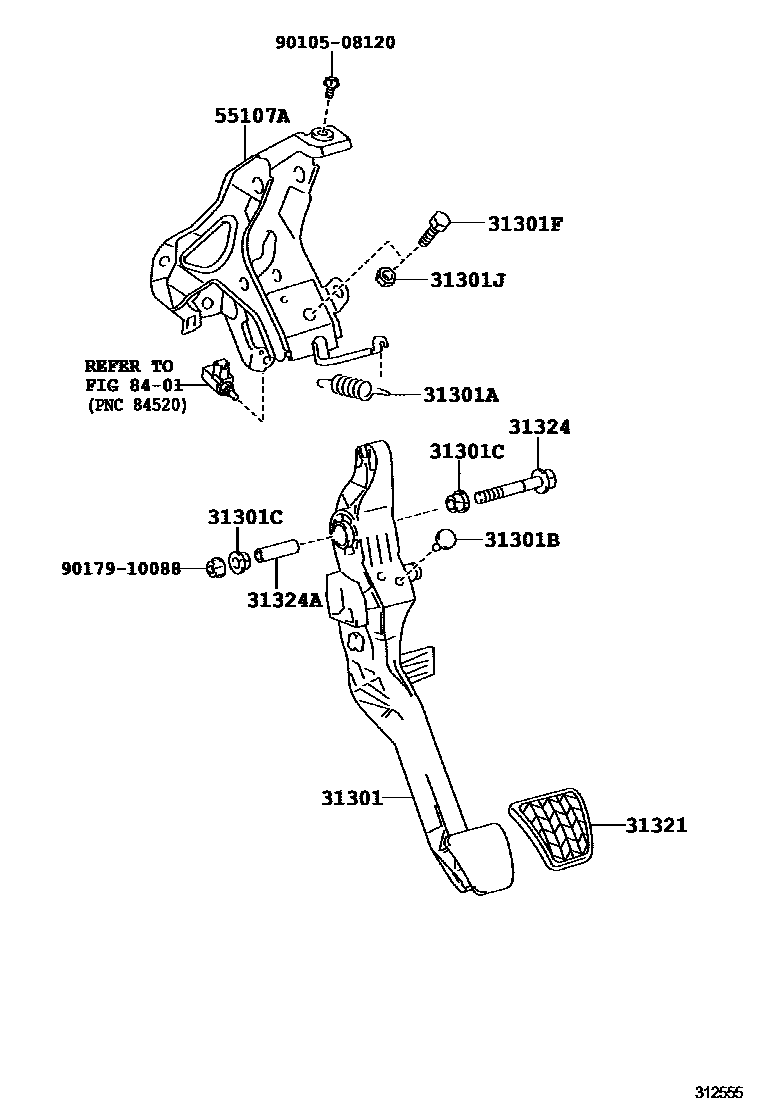 90105-08120
55107A
31301F
31301J
REFER TO
FIG 84-01
(PNC 84520)
31301A
31324
31301C
31301C
31301B
90179-10088
31324A
31301
31321
312555