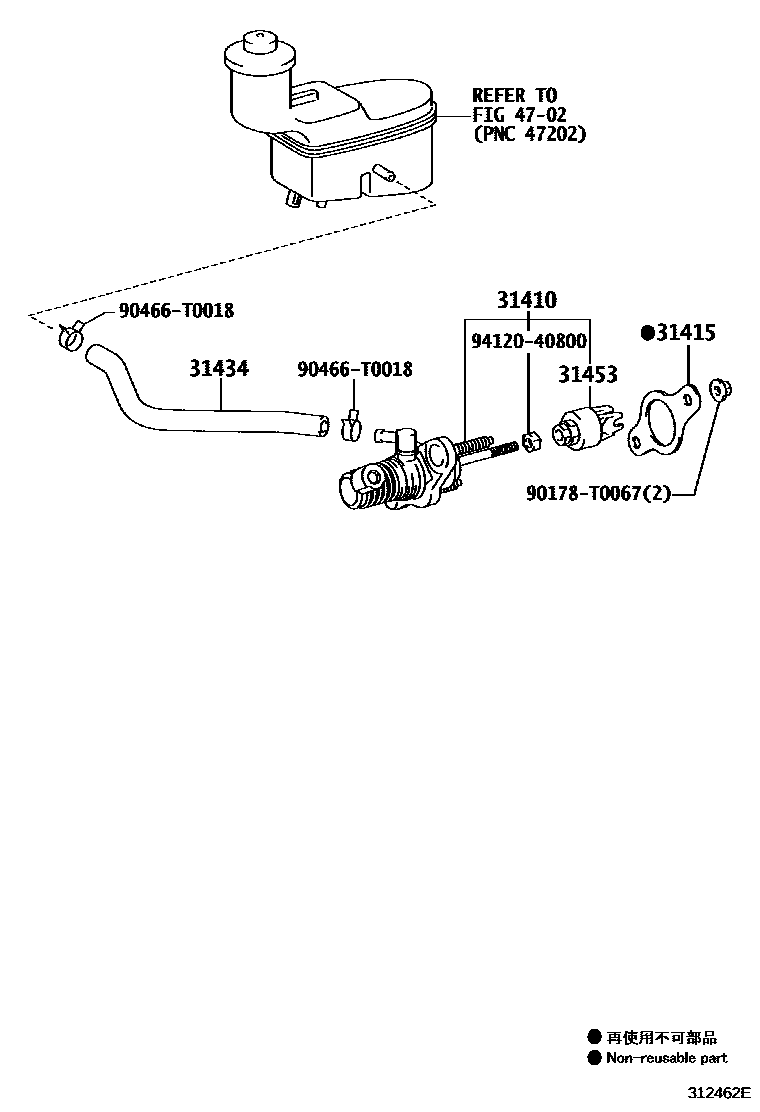 REFER TO
FIG 47-02
(PNC 47202)

90466-T0018

31434

90466-T0018

31410

94120-40800

31453

●31415

90178-T0067(2)

● 再使用不可部品
● Non-reusable part

312462E