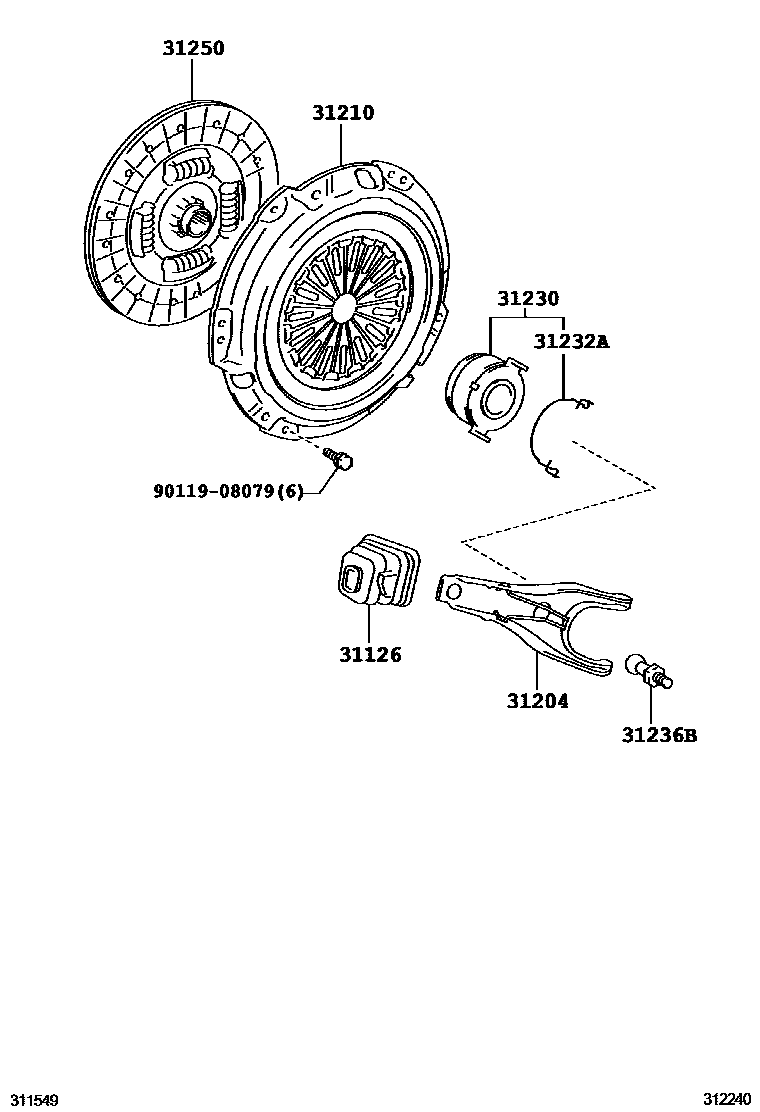 31250
31210
31230
31232A
90119-08079(6)
31126
31204
31236B
311549
312240