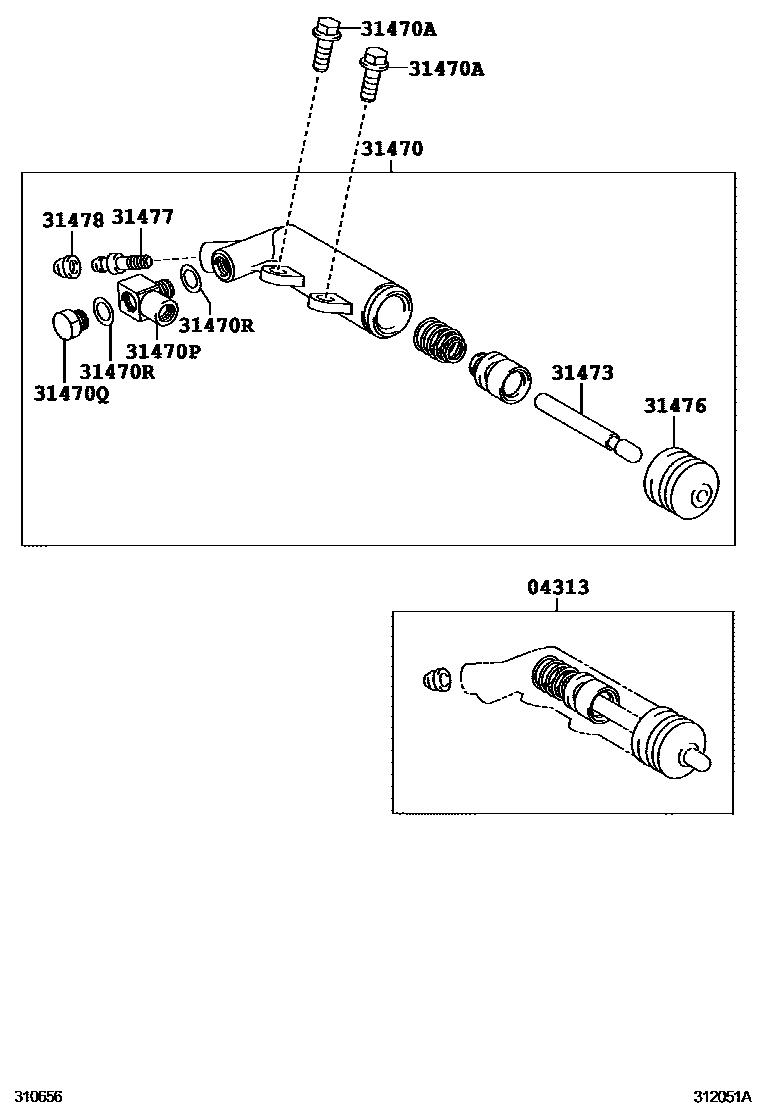 31470A
31470A
31470
31478
31477
31470R
31470P
31470R
31470Q
31473
31476
04313
310656
312051A