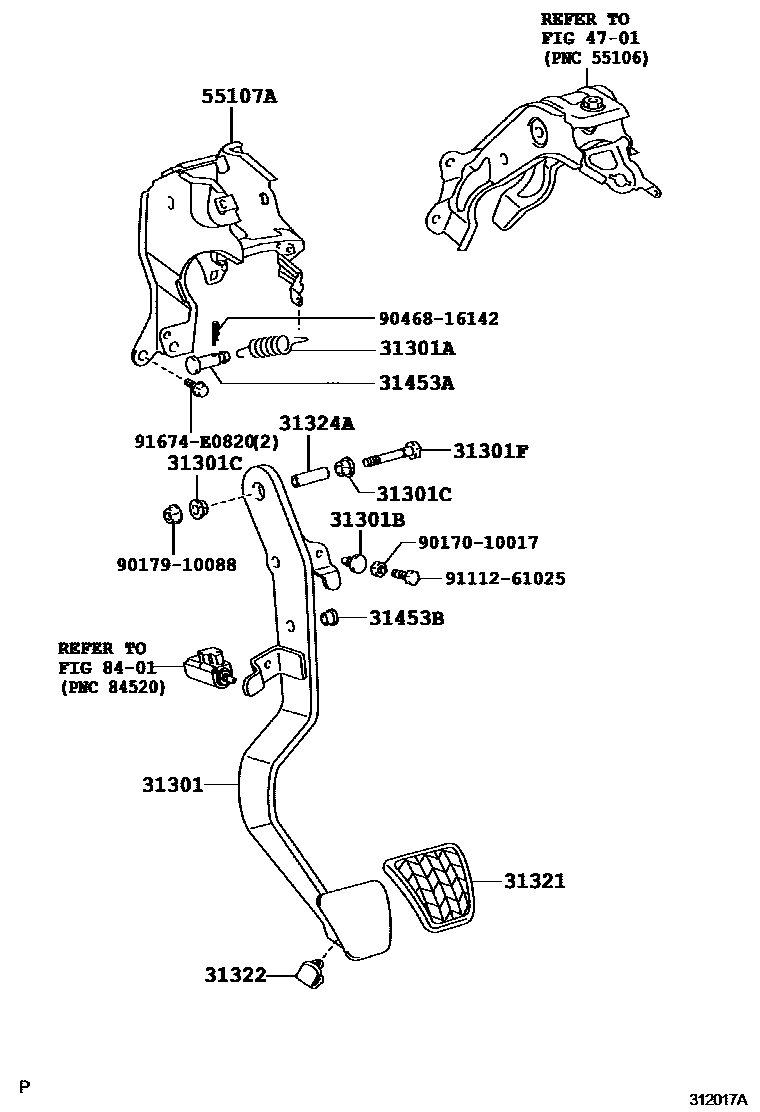 REFER TO
FIG 47-01
(PNC 55106)

55107A

90468-16142

31301A

31453A

91674-E0820(2)

31324A

31301F

31301C

31301C

31301B

90170-10017

90179-10088

91112-61025

31453B

REFER TO
FIG 84-01
(PNC 84520)

31301

31321

31322

P

312017A