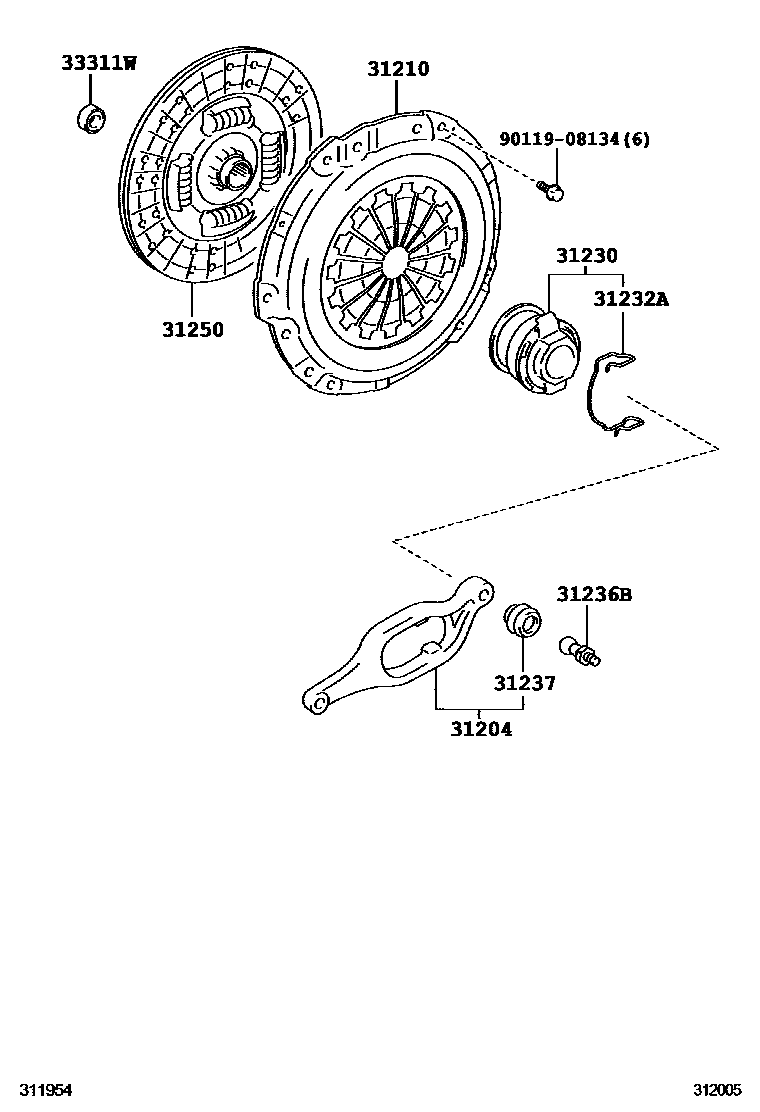 33311W
31210
90119-08134(6)
31230
31232A
31250
31236B
31237
31204
311954
312005