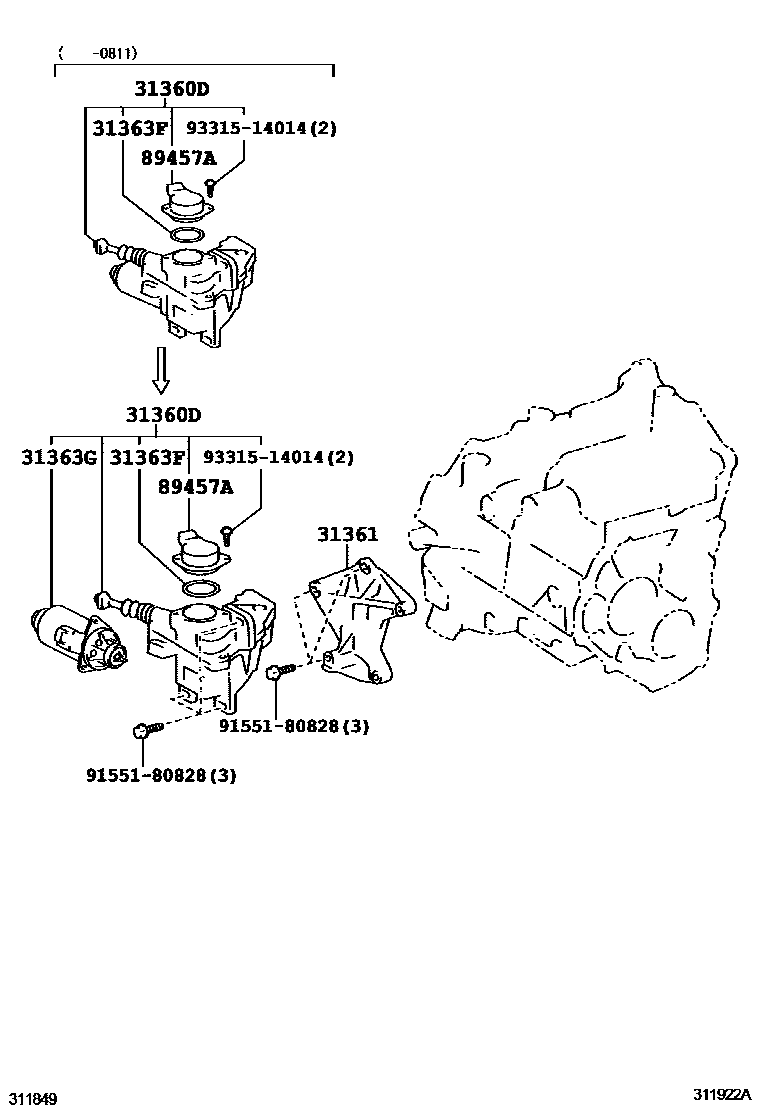 ( -0811)

31360D

31363F 93315-14014(2)

89457A

31360D

31363G 31363F 93315-14014(2)

89457A

31361

91551-80828(3)

91551-80828(3)

311849

311922A