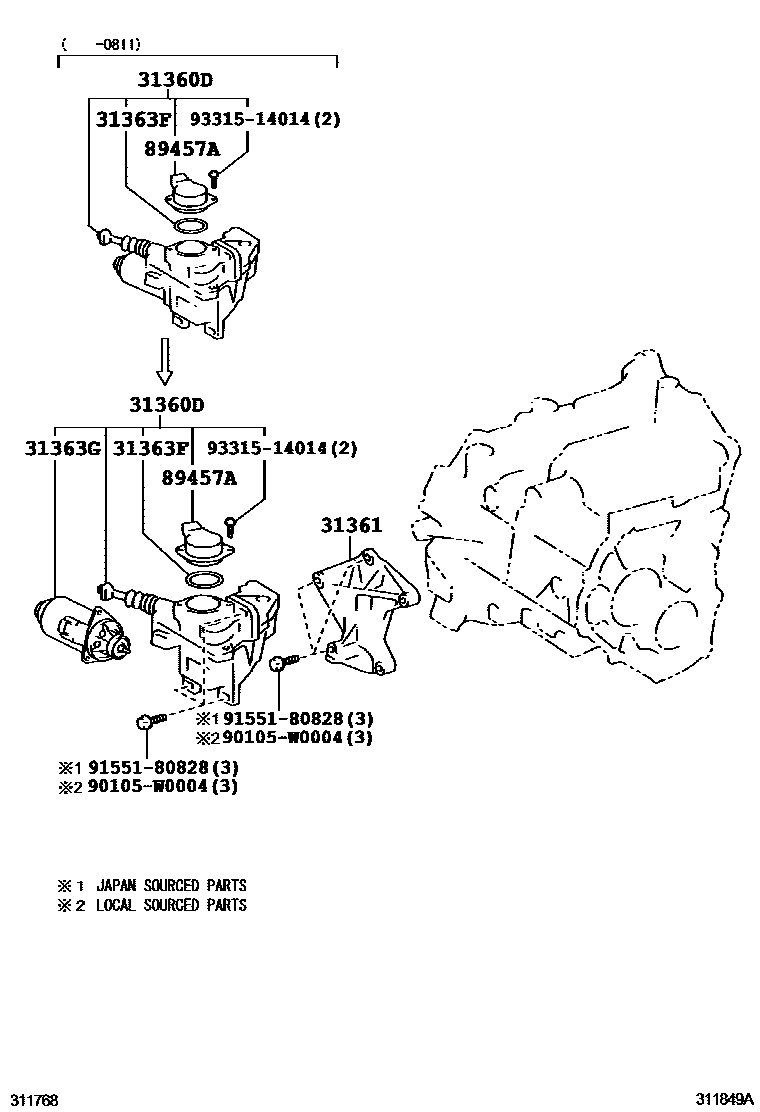 (　-0811)

31360D

31363F　93315-14014(2)

89457A

31360D

31363G　31363F　93315-14014(2)

89457A

31361

※1 91551-80828(3)
※2 90105-W0004(3)

※1 91551-80828(3)
※2 90105-W0004(3)

※1 JAPAN SOURCED PARTS
※2 LOCAL SOURCED PARTS

311768

311849A