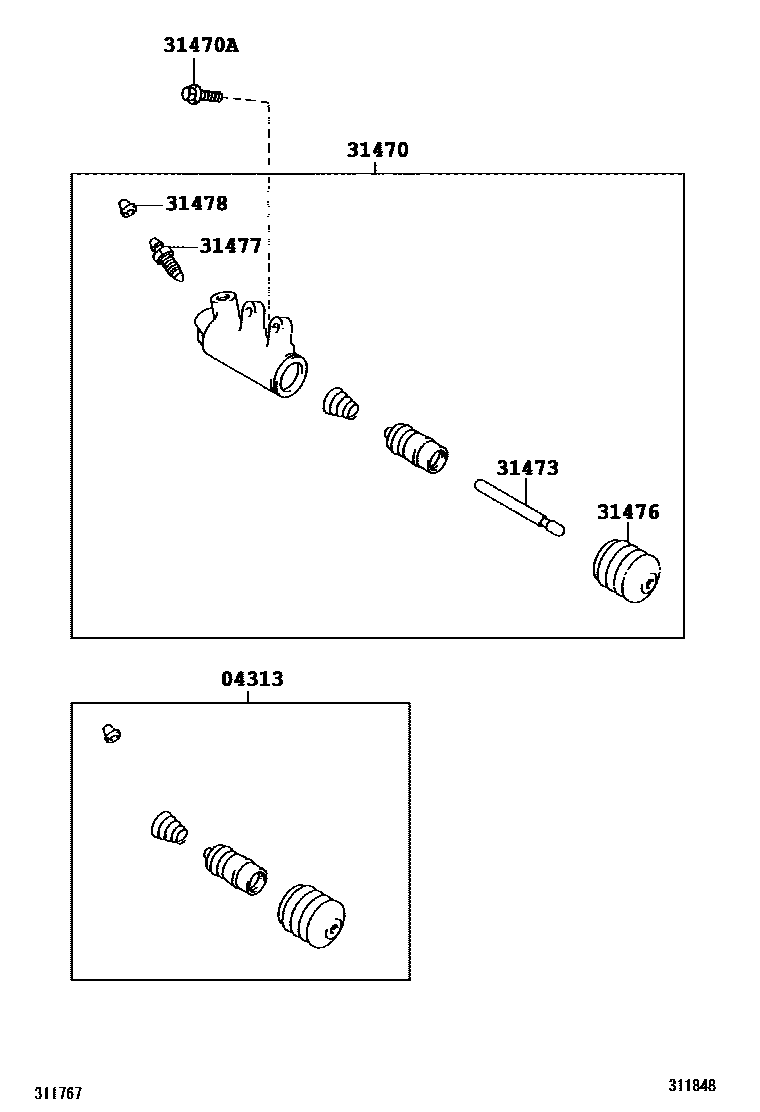 31470A

31470

31478

31477

31473

31476

04313

311767

311848