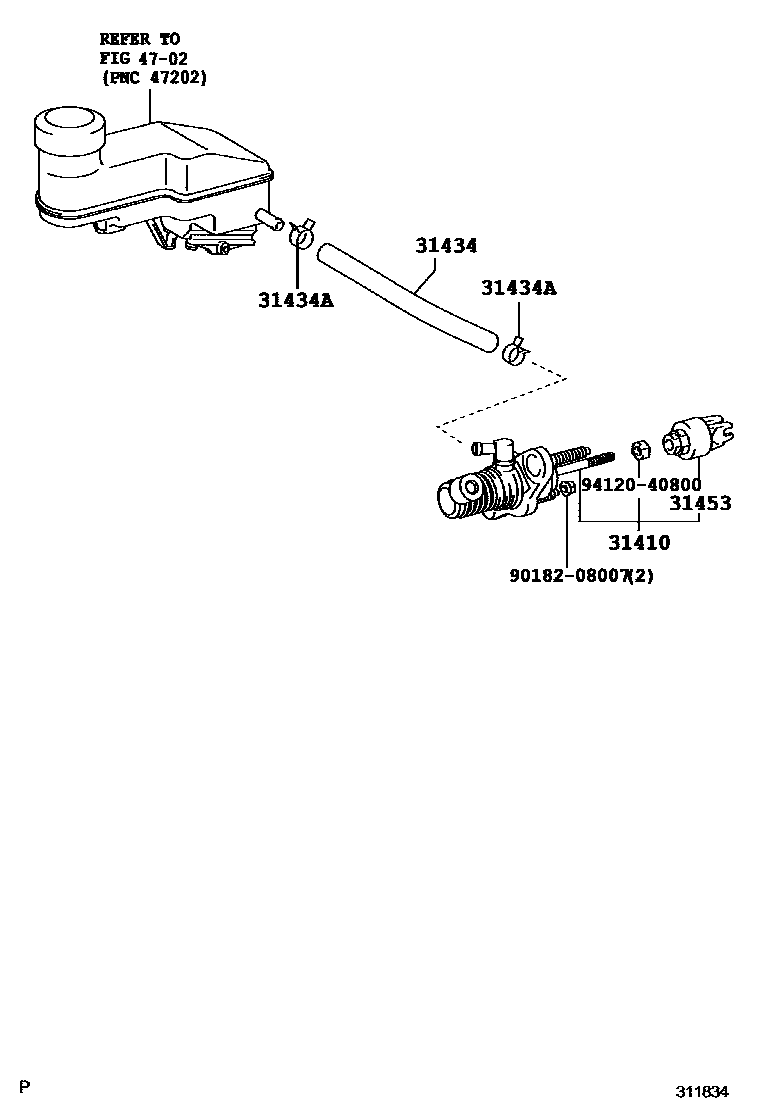 REFER TO
FIG 47-02
(PNC 47202)

31434

31434A

31434A

94120-40800

31453

31410

90182-08007(2)

P

311834