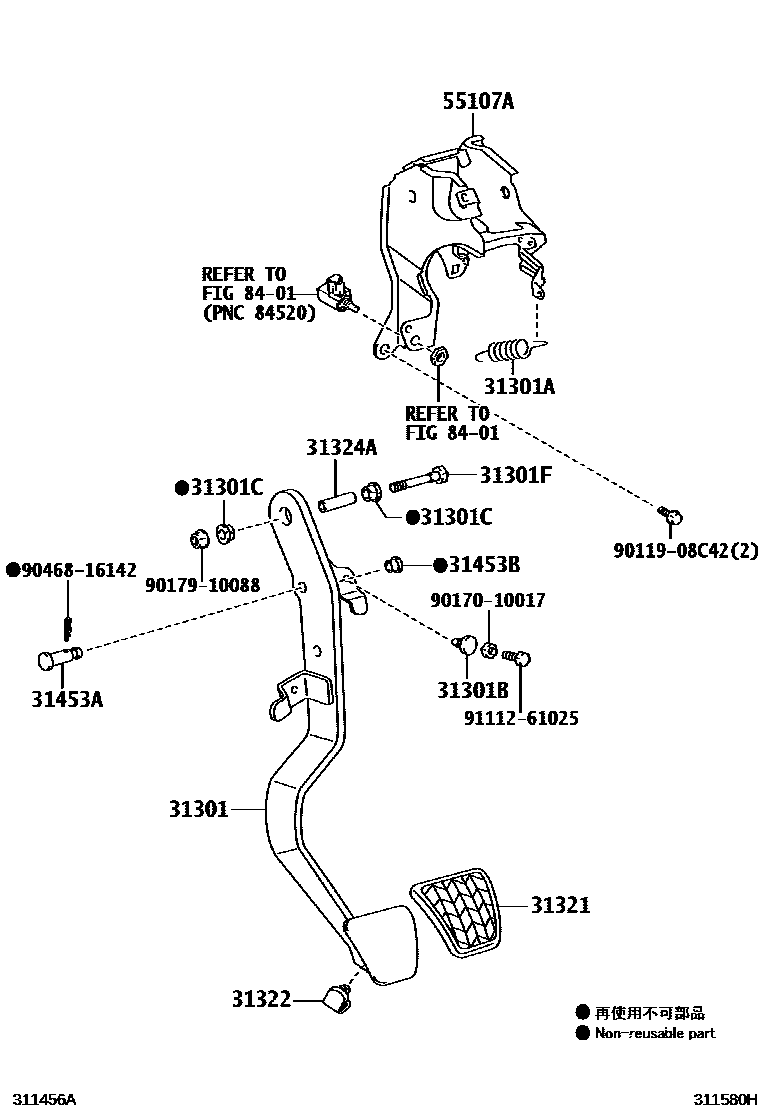 55107A

REFER TO
FIG 84-01
(PNC 84520)

31301A

REFER TO
FIG 84-01

31324A

31301F

●31301C

●31301C

90119-08C42(2)

●90468-16142

90179-10088

●31453B

90170-10017

31453A

31301B

91112-61025

31301

31321

31322

● 再使用不可部品
● Non-reusable part

311456A

311580H