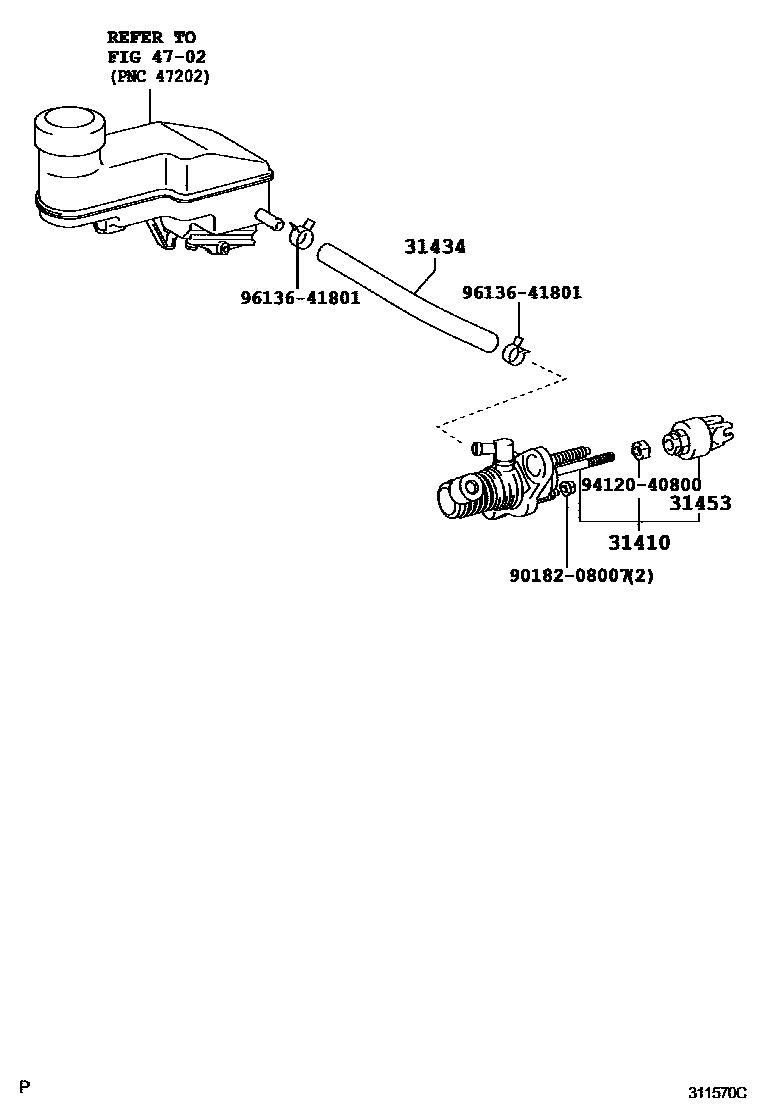 REFER TO
FIG 47-02
(PNC 47202)

31434

96136-41801

96136-41801

94120-40800

31453

31410

90182-08007(2)

P

311570C