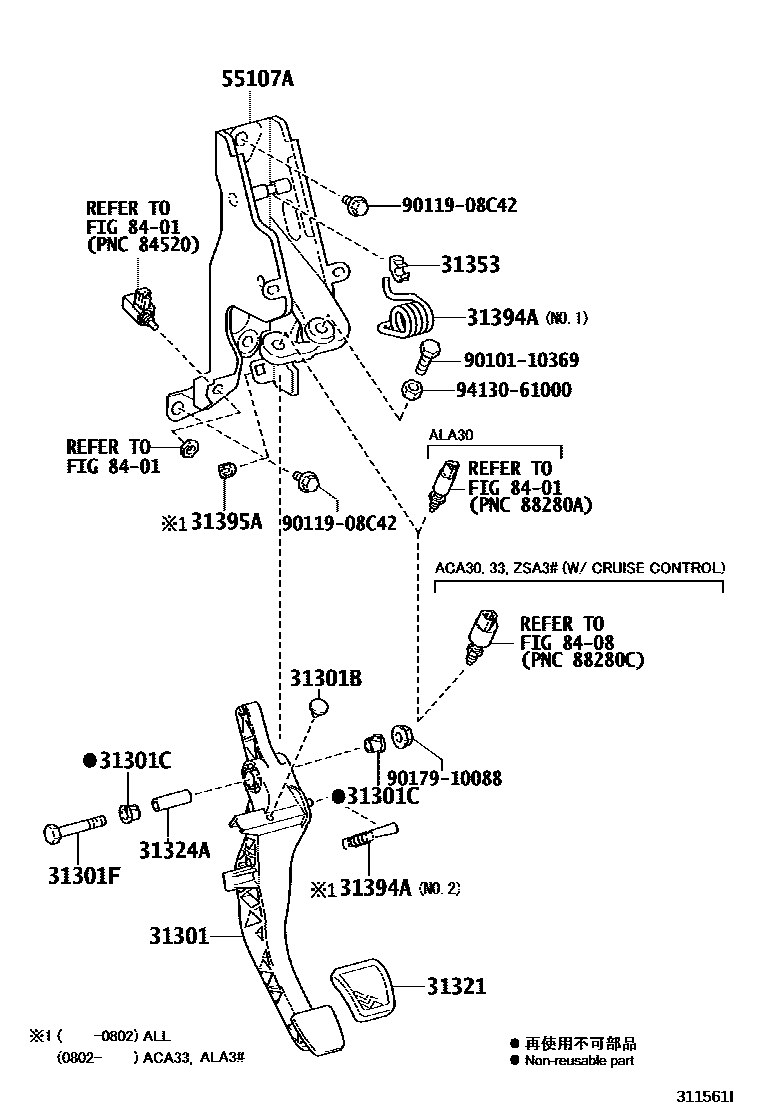 55107A

REFER TO FIG 84-01 (PNC 84520)

90119-08C42

31353

31394A (NO. 1)

90101-10369

94130-61000

REFER TO FIG 84-01

※1 31395A

90119-08C42

ALA30

REFER TO FIG 84-01 (PNC 88280A)

ACA30, 33, ZSA3# (W/ CRUISE CONTROL)

REFER TO FIG 84-08 (PNC 88280C)

31301B

●31301C

90179-10088

●31301C

31324A

31301F

※1 31394A (NO. 2)

31301

31321

※1 (　　-0802) ALL
(0802-　　) ACA33, ALA3#

● 再使用不可部品
● Non-reusable part

311561I