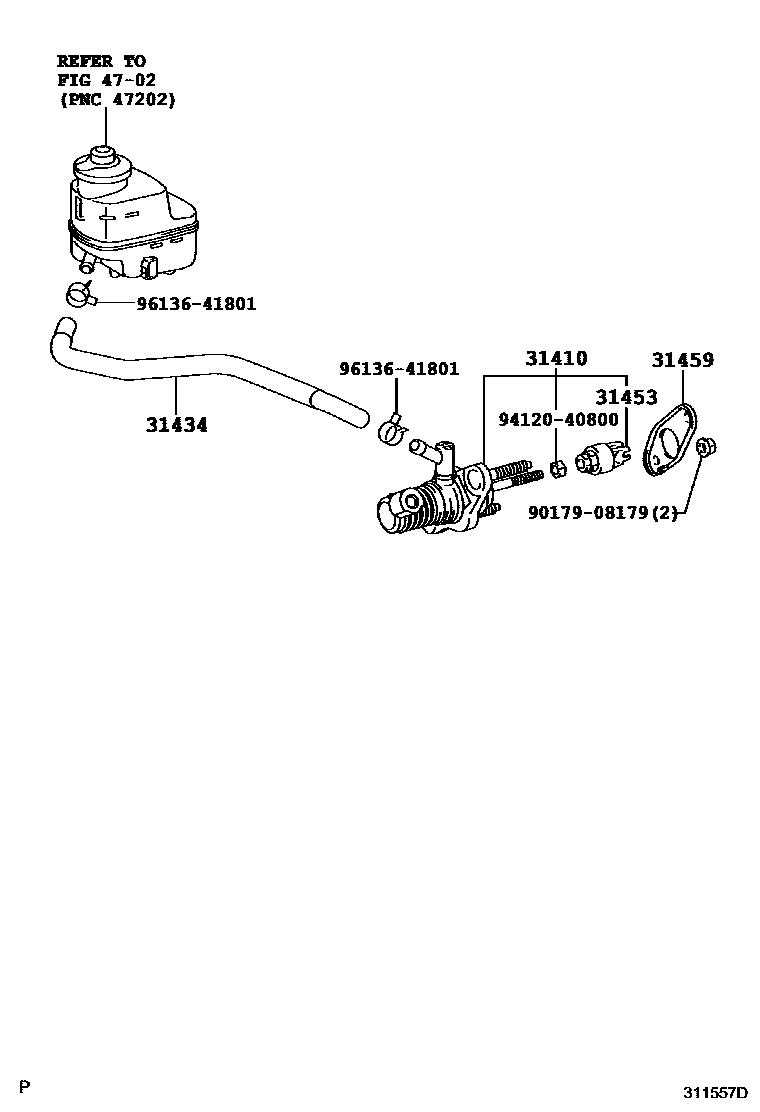 REFER TO
FIG 47-02
(PNC 47202)

96136-41801

31434

96136-41801

31410

31459

31453

94120-40800

90179-08179(2)

P

311557D