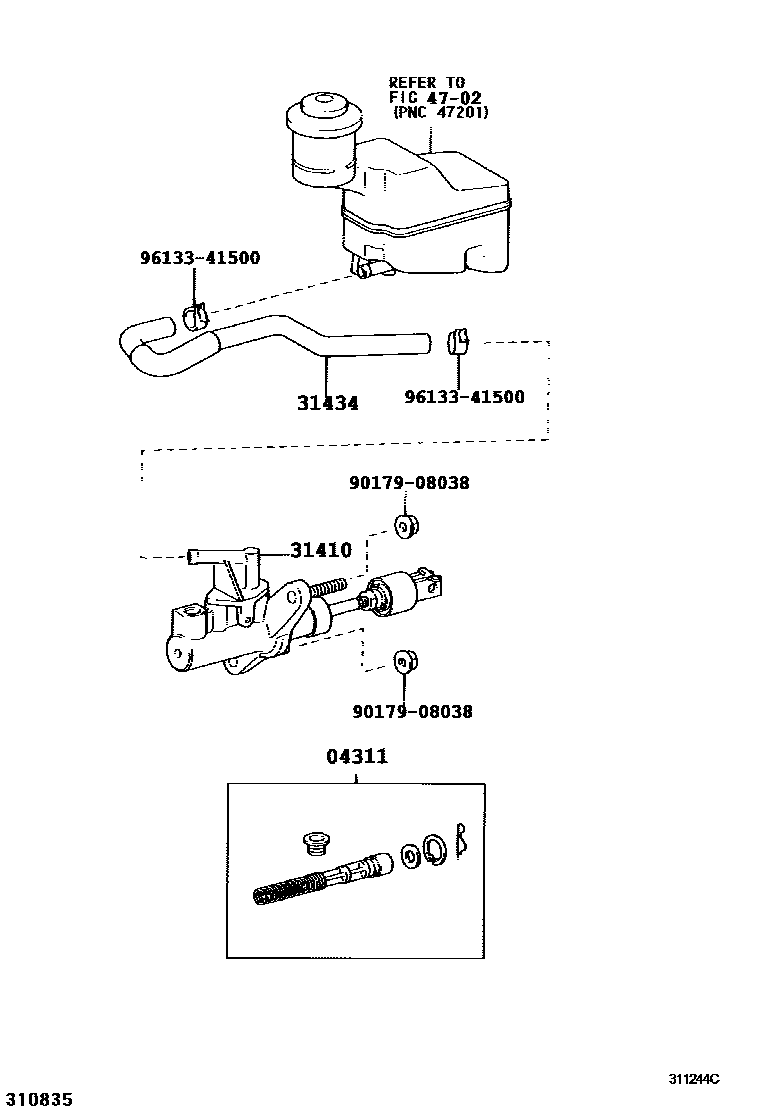 REFER TO
FIG 47-02
(PNC 47201)

96133-41500

31434

96133-41500

90179-08038

31410

90179-08038

04311

311244C

310835