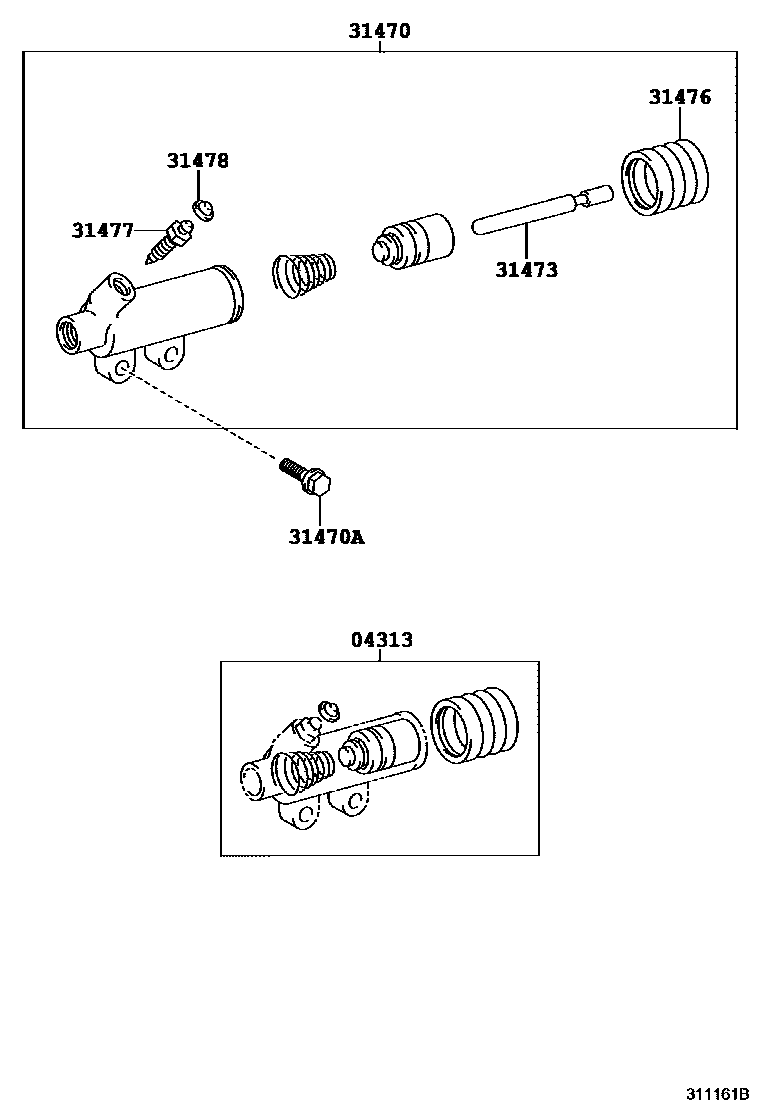 31470
31476
31478
31477
31473
31470A
04313
311161B